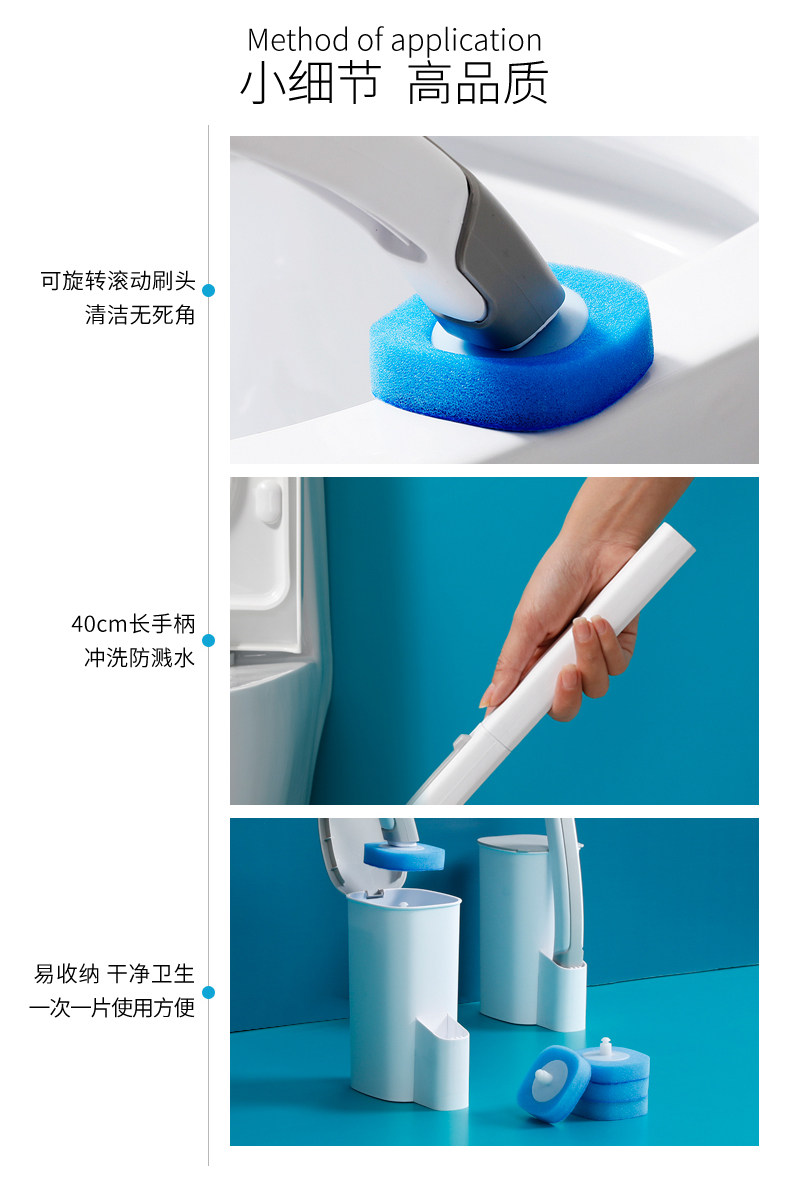 Method of application
小细节 高品质

可旋转滚动刷头
清洁无死角

40cm长手柄
冲洗防溅水

易收纳 干净卫生
一次一片使用方便