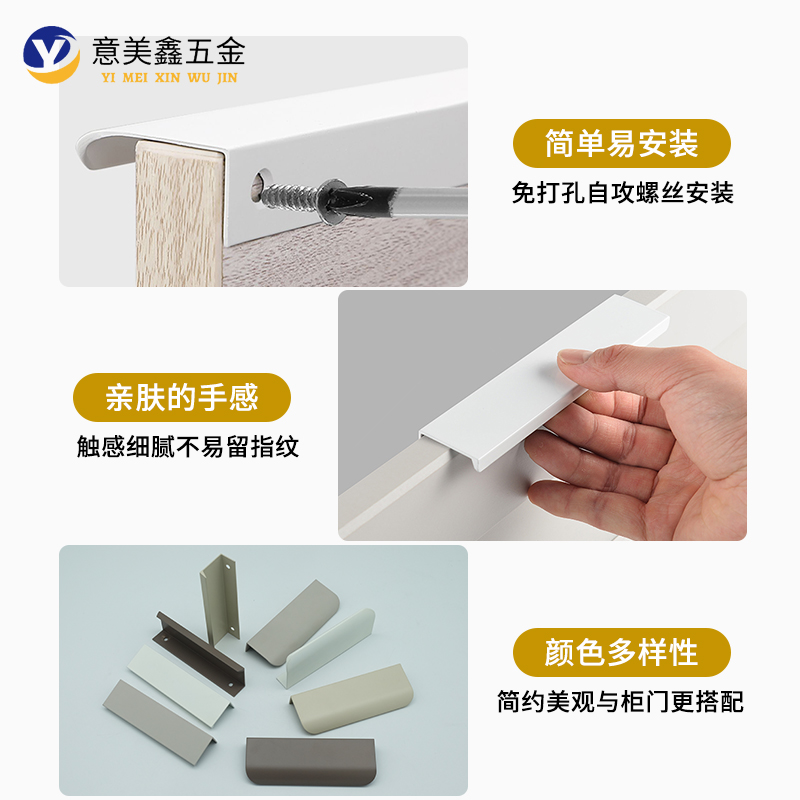 Y 意美鑫五金
YI MEI XIN WU JIN

简单易安装
免打孔自攻螺丝安装

亲肤的手感
触感细腻不易留指纹

颜色多样性
简约美观与柜门更搭配