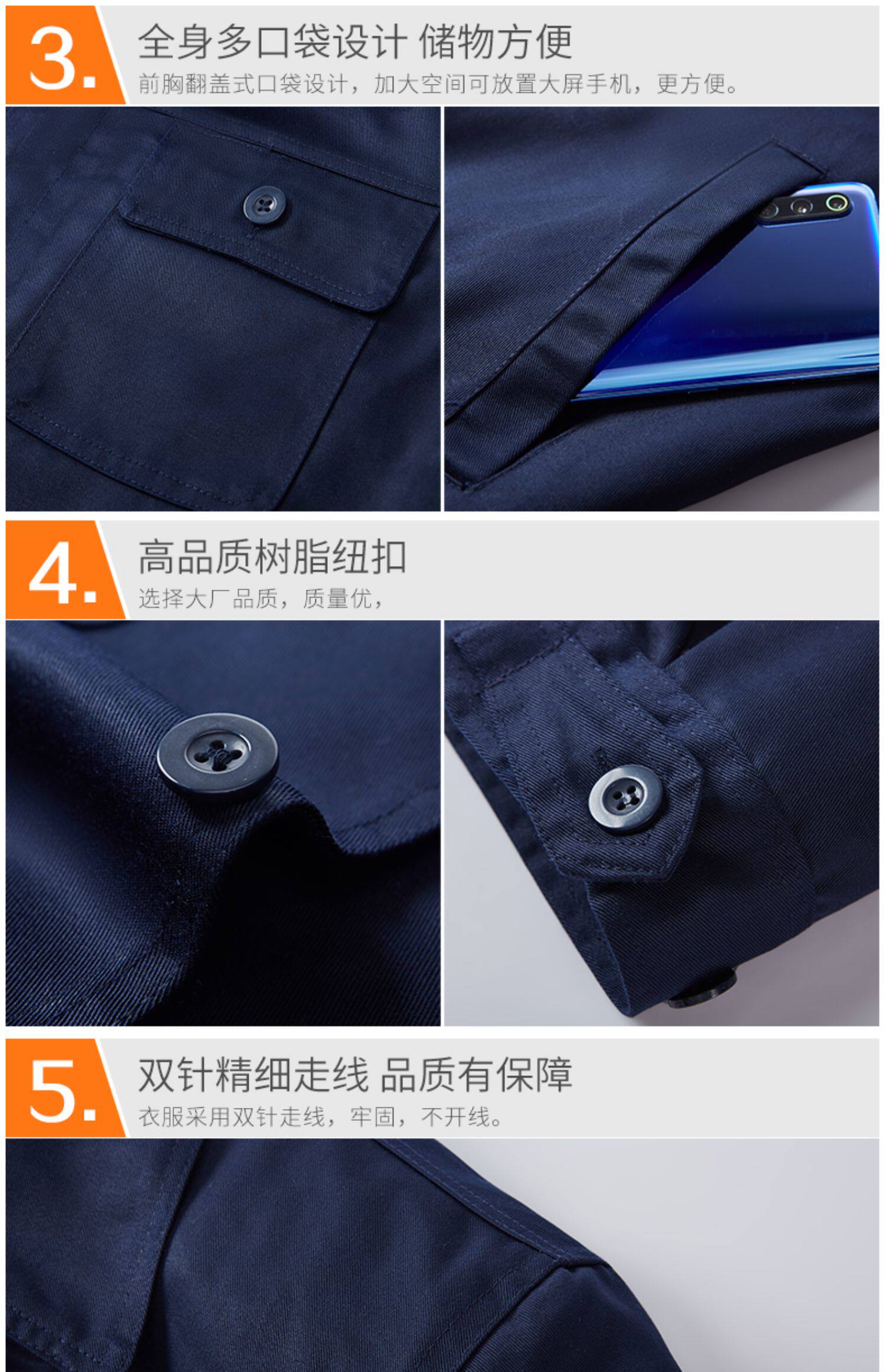 3.
全身多口袋设计 储物方便
前胸翻盖式口袋设计，加大空间可放置大屏手机，更方便。

4.
高品质树脂纽扣
选择大厂品质，质量优，

5.
双针精细走线 品质有保障
衣服采用双针走线，牢固，不开线。