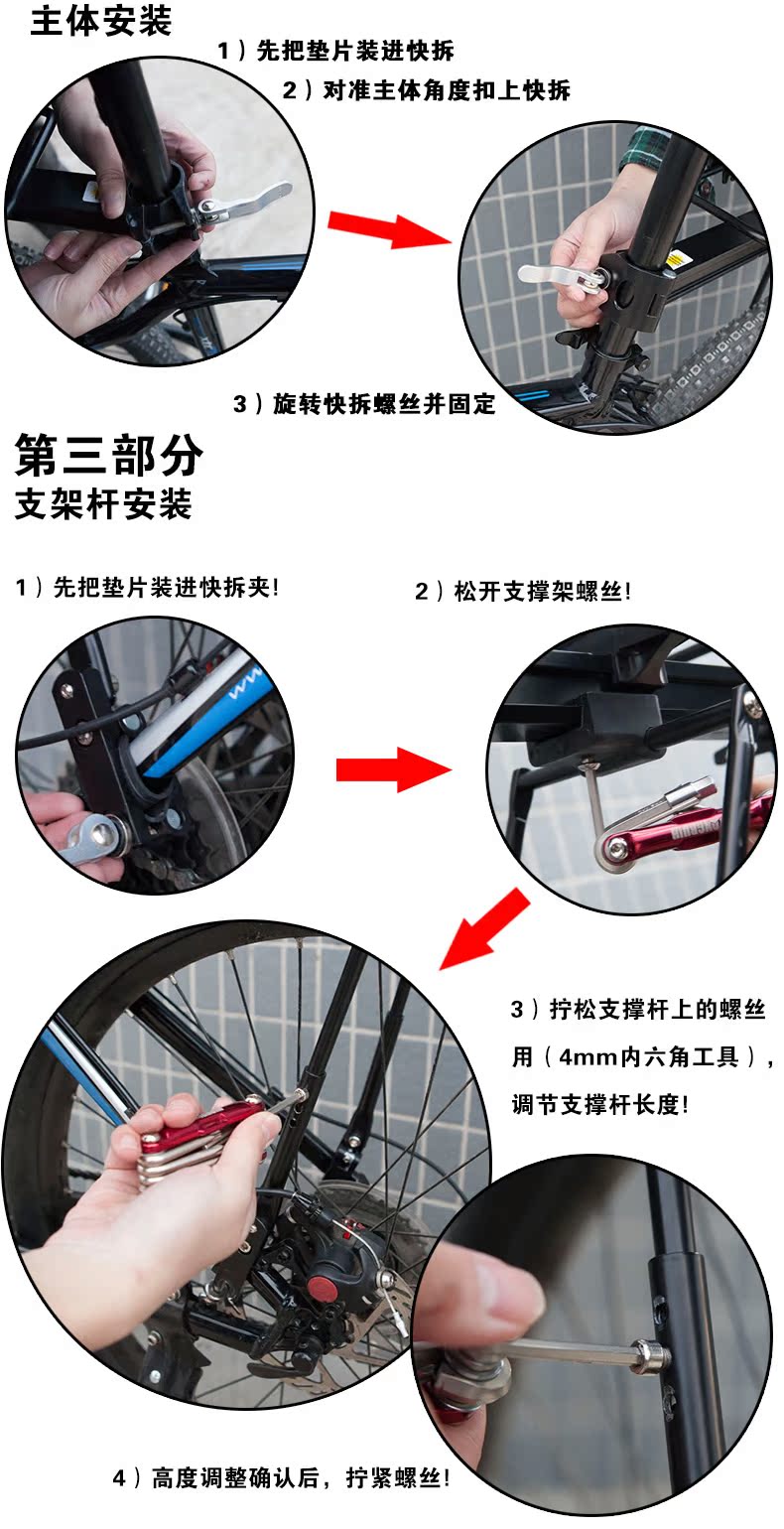 主体安装

1）先把垫片装进快拆

2）对准主体角度扣上快拆

3）旋转快拆螺丝并固定

第三部分

支架杆安装

1）先把垫片装进快拆夹!

2）松开支撑架螺丝!

3）拧松支撑杆上的螺丝用（4mm内六角工具），调节支撑杆长度!

4）高度调整确认后，拧紧螺丝!