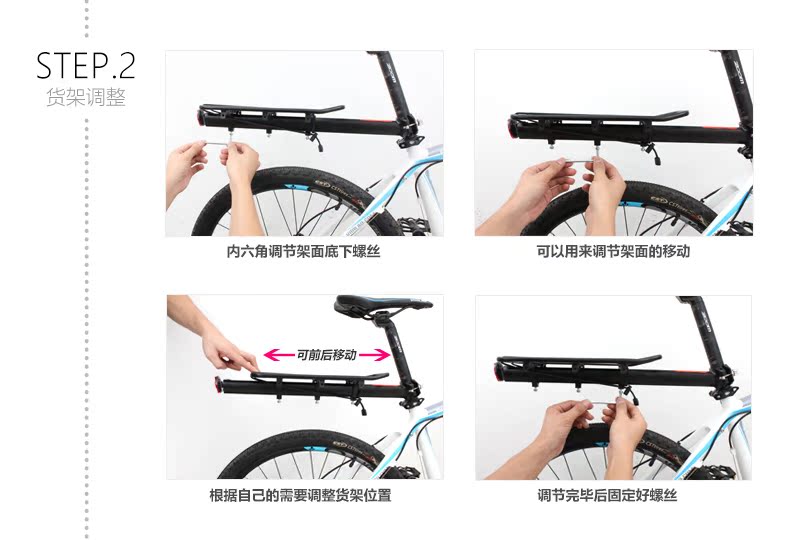 STEP.2
货架调整

内六角调节架面底下螺丝

可以用来调节架面的移动

可前后移动

根据自己的需要调整货架位置

调节完毕后固定好螺丝