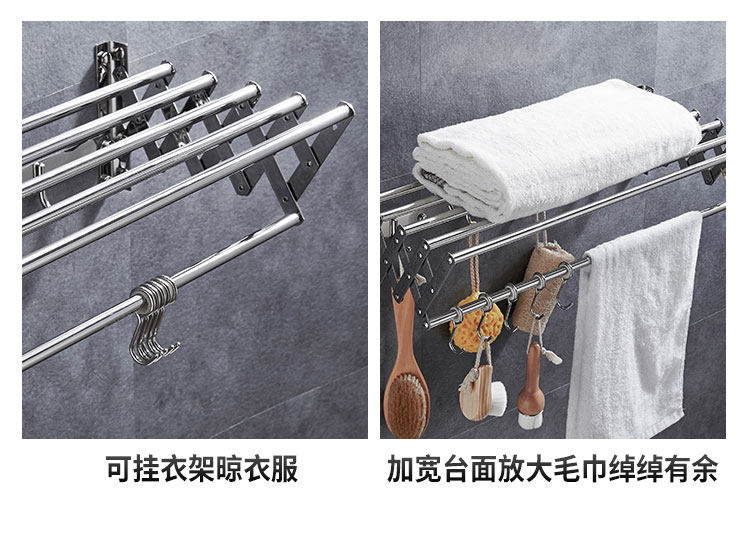 可挂衣架晾衣服

加宽台面放大毛巾绰绰有余