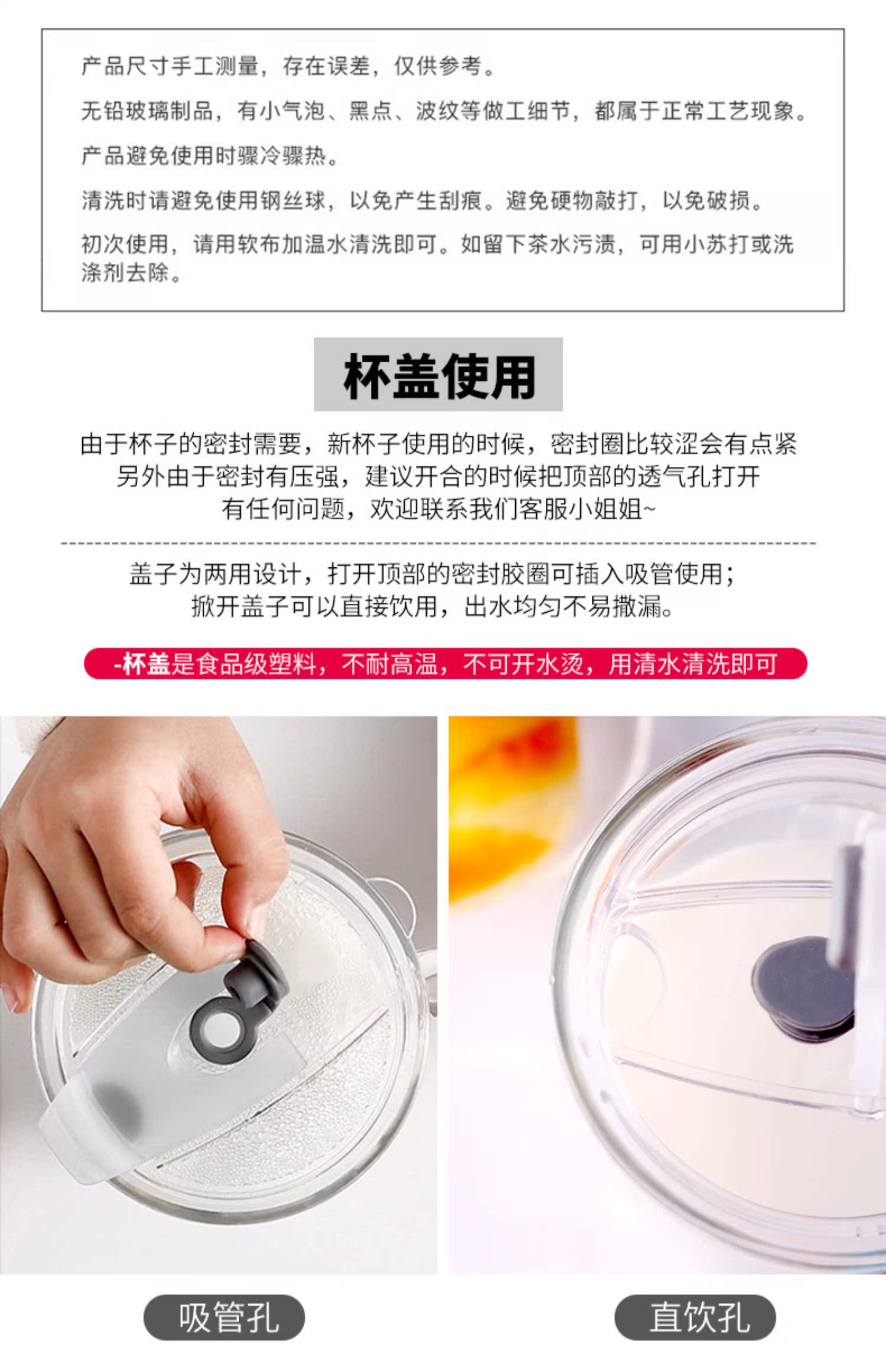 产品尺寸手工测量，存在误差，仅供参考。

无铅玻璃制品，有小气泡、黑点、波纹等做工细节，都属于正常工艺现象。

产品避免使用时骤冷骤热。

清洗时请避免使用钢丝球，以免产生刮痕。避免硬物敲打，以免破损。

初次使用，请用软布加温水清洗即可。如留下茶水污渍，可用小苏打或洗涤剂去除。

杯盖使用

由于杯子的密封需要，新杯子使用的时候，密封圈比较涩会有点紧
另外由于密封有压强，建议开合的时候把顶部的透气孔打开
有任何问题，欢迎联系我们客服小姐姐~

盖子为两用设计，打开顶部的密封胶圈可插入吸管使用；
掀开盖子可以直接饮用，出水均匀不易撒漏。

-杯盖是食品级塑料，不耐高温，不可开水烫，用清水清洗即可

吸管孔

直饮孔