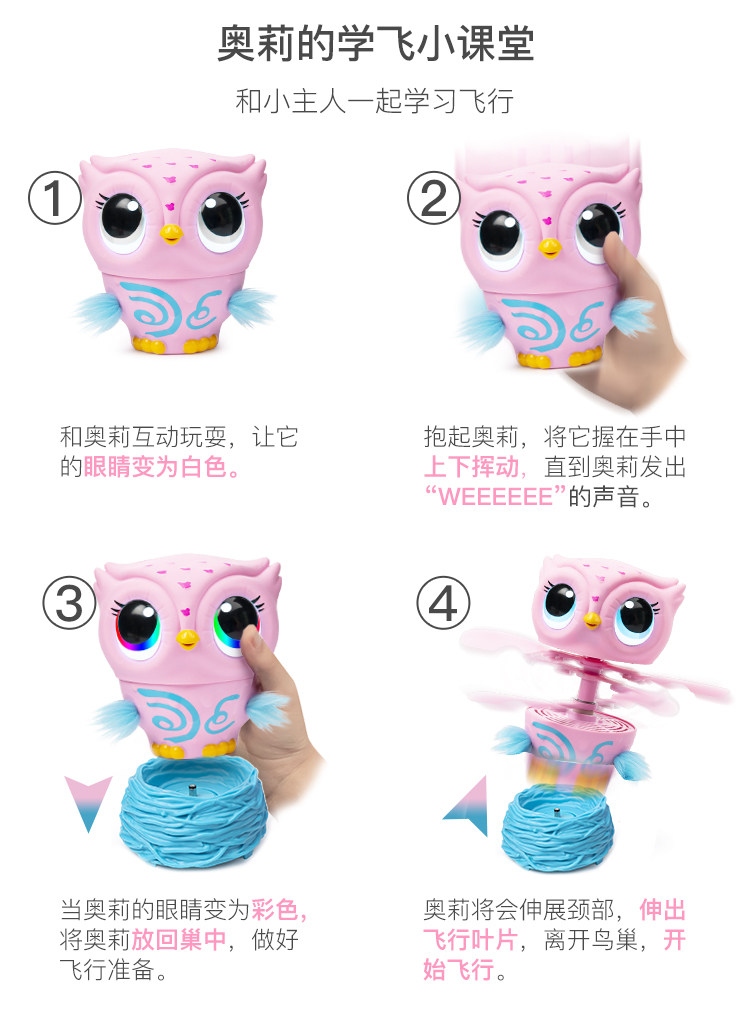 奥莉的学飞小课堂

和小主人一起学习飞行

①

和奥莉互动玩耍，让它的眼睛变为白色。

②

抱起奥莉，将它握在手中上下挥动，直到奥莉发出“WEEEEEE”的声音。

③

当奥莉的眼睛变为彩色，将奥莉放回巢中，做好飞行准备。

④

奥莉将会伸展颈部，伸出飞行叶片，离开鸟巢，开始飞行。