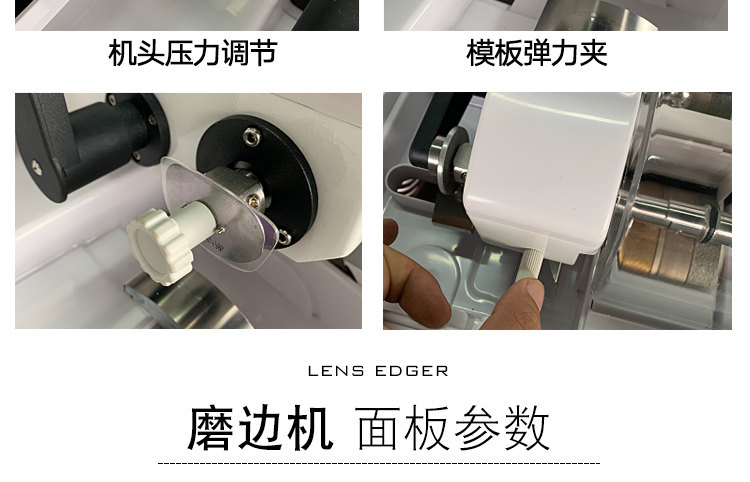 机头压力调节

模板弹力夹

LENS EDGER

磨边机 面板参数