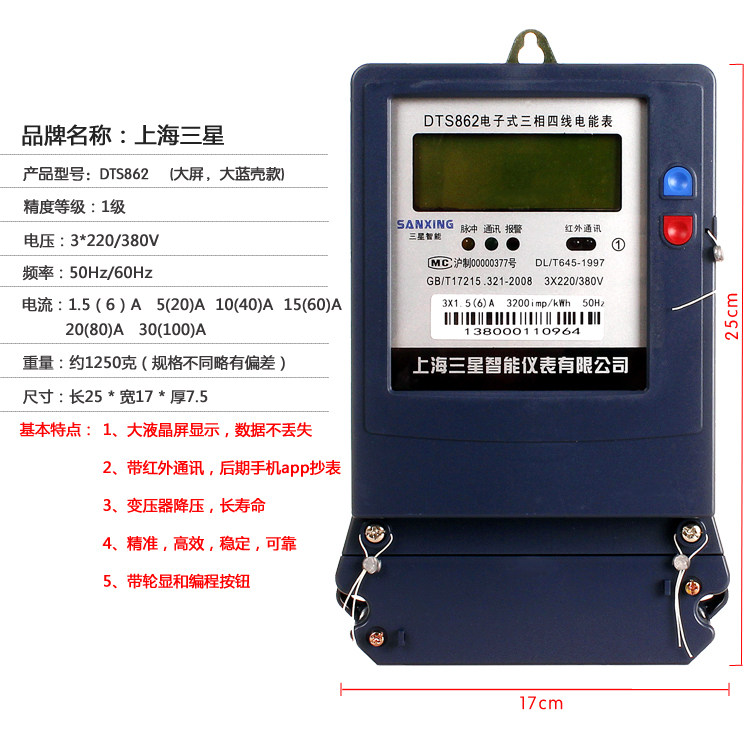 品牌名称：上海三星

产品型号：DTS862 （大屏，大蓝壳款）

精度等级：1级

电压：3*220/380V

频率：50Hz/60Hz

电流：1.5（6）A 5(20)A 10(40)A 15(60)A 20(80)A 30(100)A

重量：约1250克（规格不同略有偏差）

尺寸：长25 * 宽17 * 厚7.5

基本特点： 1、大液晶屏显示，数据不丢失

2、带红外通讯，后期手机app抄表

3、变压器降压，长寿命

4、精准，高效，稳定，可靠

5、带轮显和编程按钮

DTS862电子式三相四线电能表

SANXING
三星智能

脉冲 通讯 报警

红外通讯

①

MC 沪制00000377号 DL/T645-1997

GB/T17215.321-2008 3X220/380V

3X1.5(6)A 3200imp/kWh 50Hz

138000110964

上海三星智能仪表有限公司

25cm

17cm