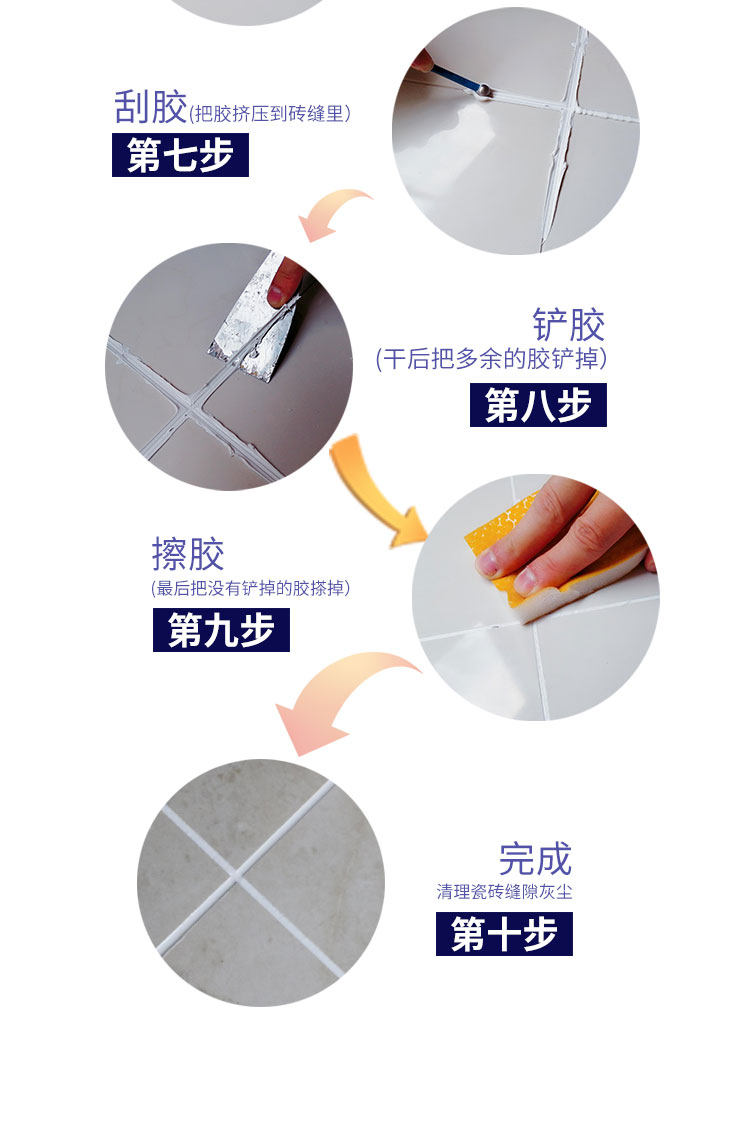 刮胶(把胶挤压到砖缝里)

第七步

铲胶
(干后把多余的胶铲掉)

第八步

擦胶
(最后把没有铲掉的胶搽掉)

第九步

完成
清理瓷砖缝隙灰尘

第十步