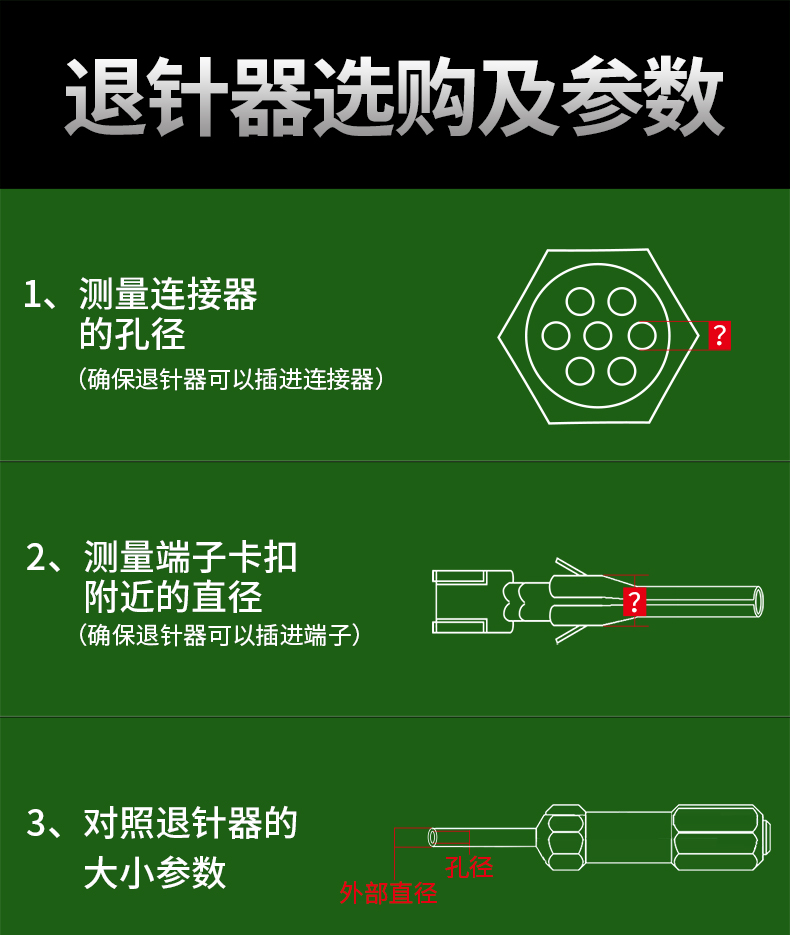 退针器选购及参数

1、测量连接器的孔径
（确保退针器可以插进连接器）

?

2、测量端子卡扣附近的直径
（确保退针器可以插进端子）

?

3、对照退针器的大小参数

孔径
外部直径