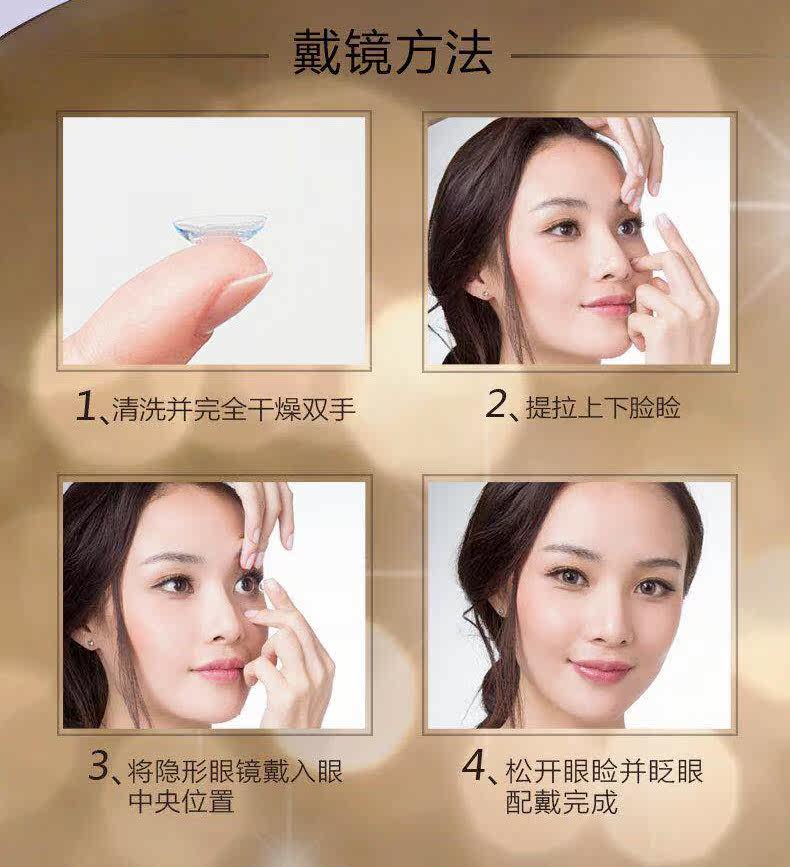 戴镜方法

1、清洗并完全干燥双手

2、提拉上下脸睑

3、将隐形眼镜戴入眼中央位置

4、松开眼睑并眨眼配戴完成