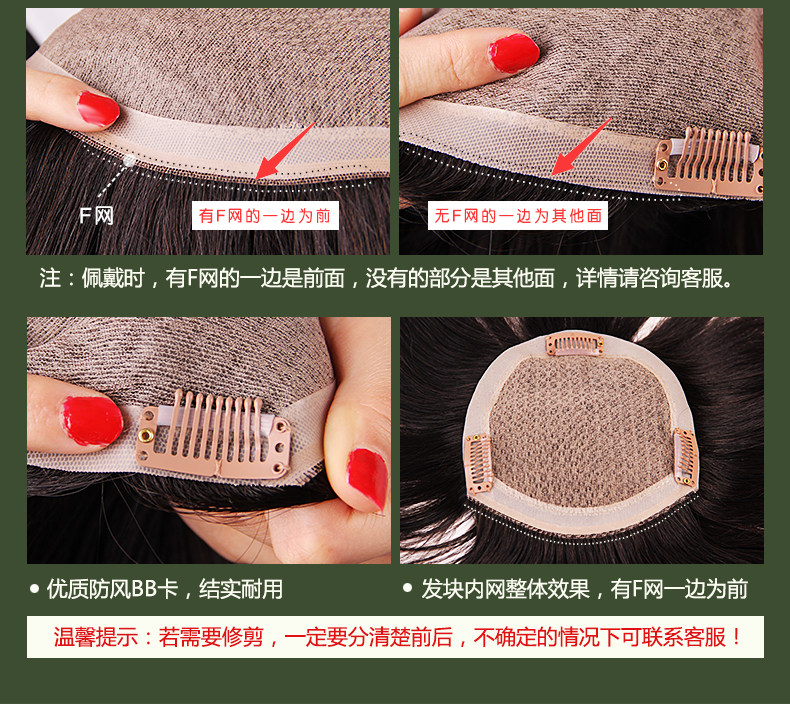 F网

有F网的一边为前

无F网的一边为其他面

注：佩戴时，有F网的一边是前面，没有的部分是其他面，详情请咨询客服。

• 优质防风BB卡，结实耐用

• 发块内网整体效果，有F网一边为前

温馨提示：若需要修剪，一定要分清楚前后，不确定的情况下可联系客服！