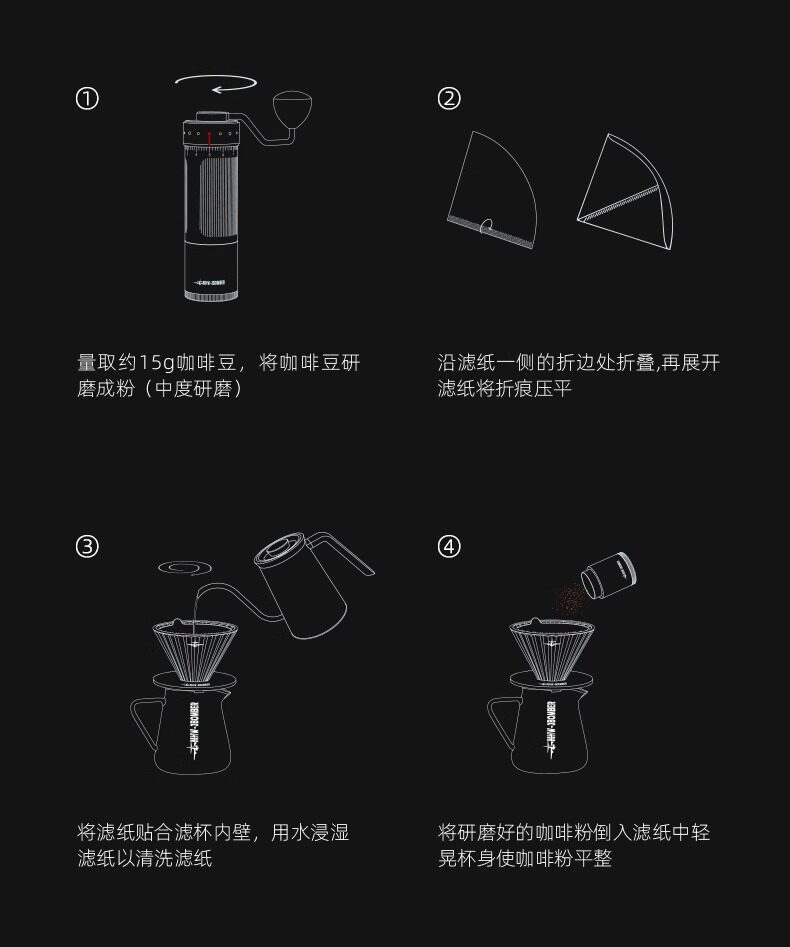 ①

量取约15g咖啡豆，将咖啡豆研磨成粉（中度研磨）

②

沿滤纸一侧的折边处折叠,再展开滤纸将折痕压平

③

将滤纸贴合滤杯内壁，用水浸湿滤纸以清洗滤纸

④

将研磨好的咖啡粉倒入滤纸中轻晃杯身使咖啡粉平整