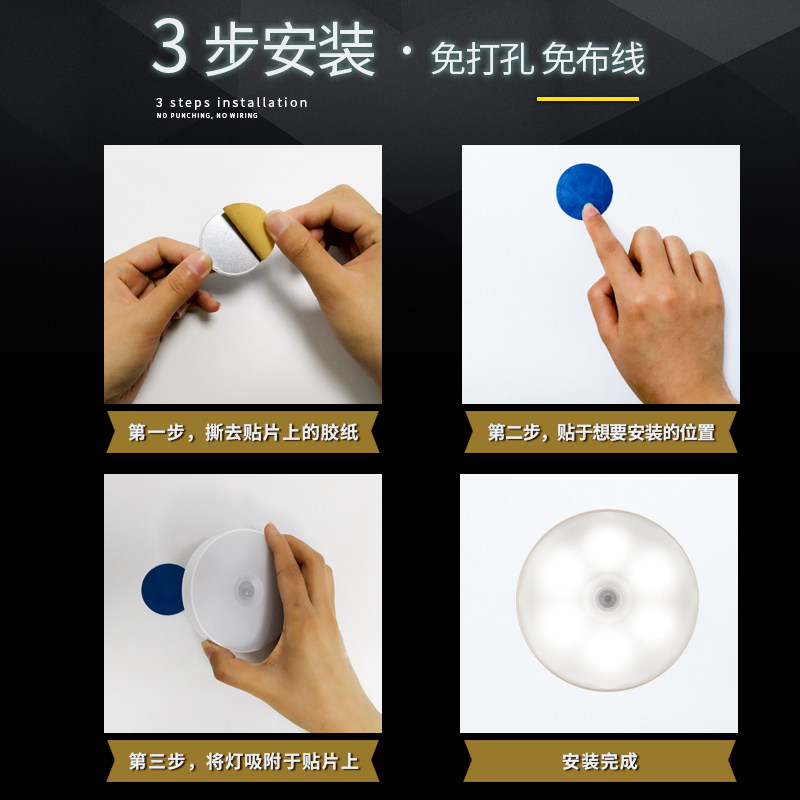 3 步安装 · 免打孔 免布线

3 steps installation
NO PUNCHING, NO WIRING

第一步，撕去贴片上的胶纸

第二步，贴于想要安装的位置

第三步，将灯吸附于贴片上

安装完成