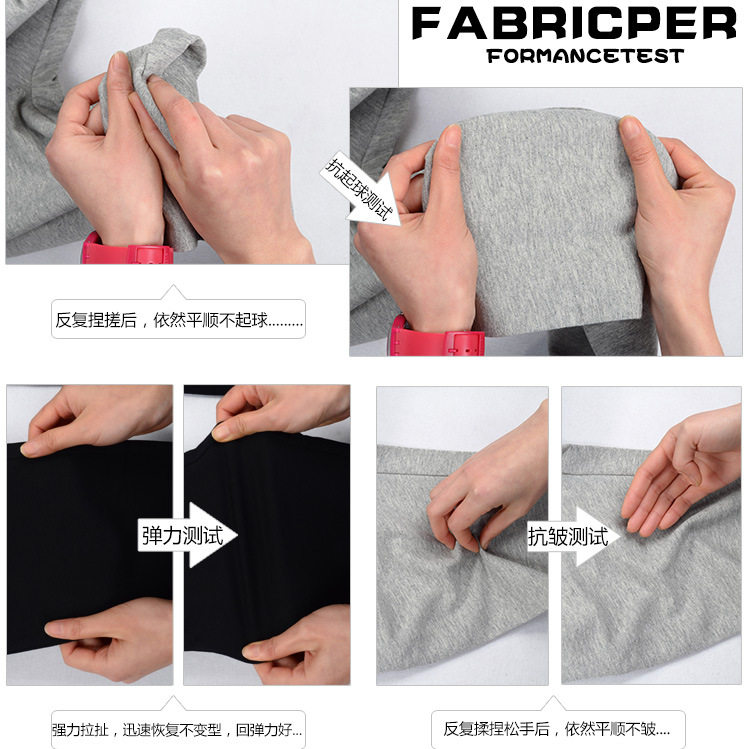 FABRICPER
FORMANCETEST

抗起球测试

反复捏搓后，依然平顺不起球.........

弹力测试

抗皱测试

强力拉扯，迅速恢复不变型，回弹力好...

反复揉捏松手后，依然平顺不皱....