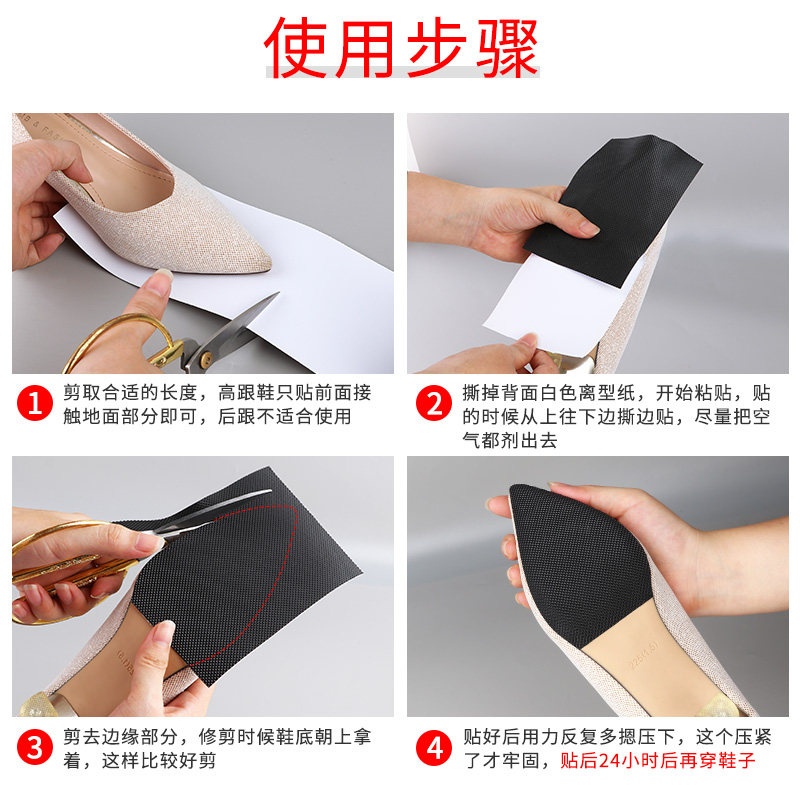 使用步骤

1 剪取合适的长度，高跟鞋只贴前面接触地面部分即可，后跟不适合使用

2 撕掉背面白色离型纸，开始粘贴，贴的时候从上往下边撕边贴，尽量把空气都剂出去

3 剪去边缘部分，修剪时候鞋底朝上拿着，这样比较好剪

4 贴好后用力反复多摁压下，这个压紧了才牢固，贴后24小时后再穿鞋子