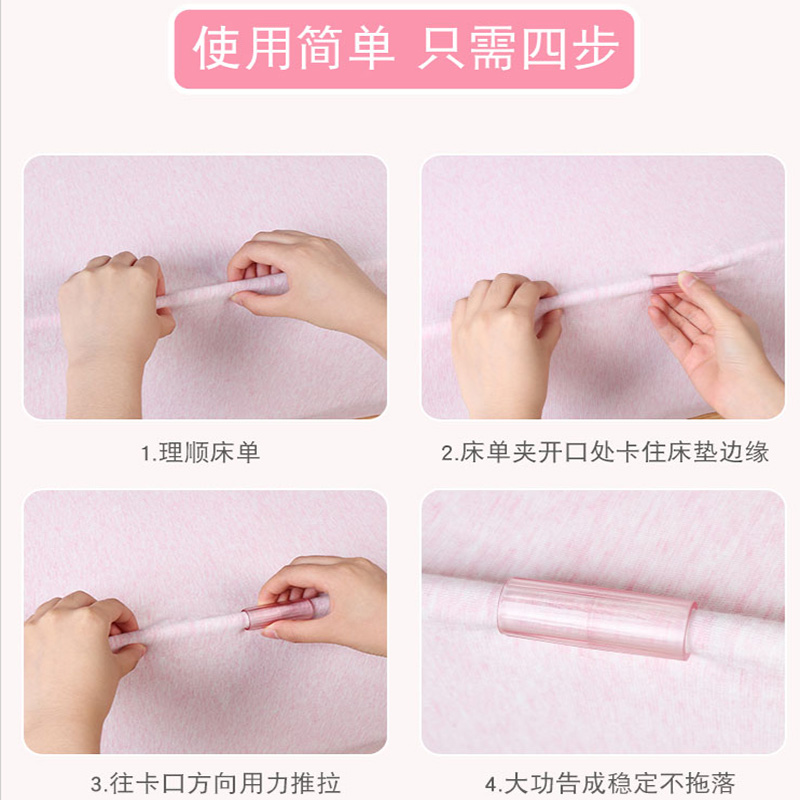 使用简单 只需四步

1.理顺床单

2.床单夹开口处卡住床垫边缘

3.往卡口方向用力推拉

4.大功告成稳定不拖落