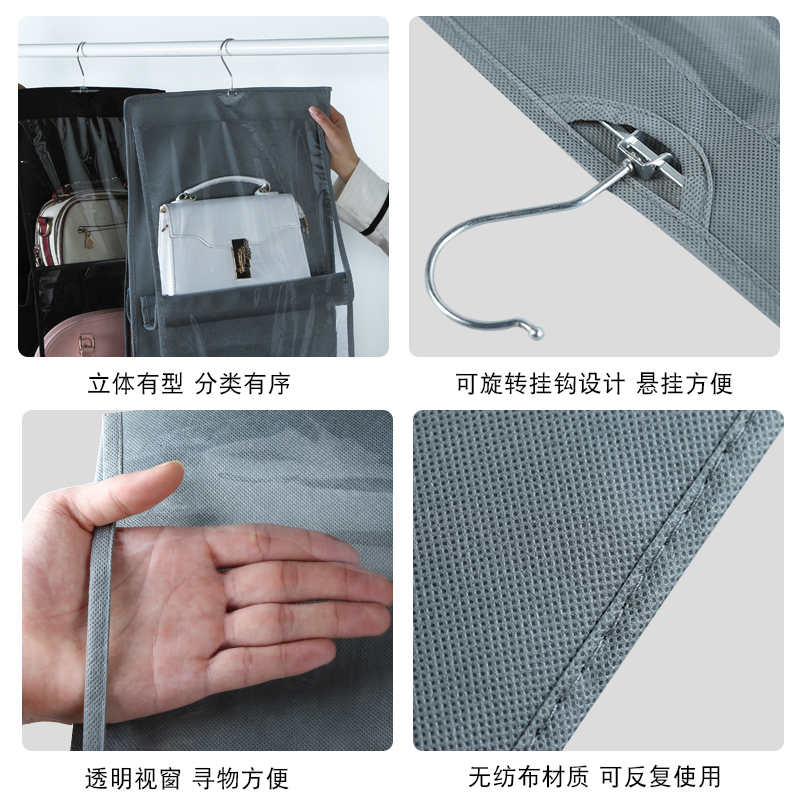 立体有型 分类有序

可旋转挂钩设计 悬挂方便

透明视窗 寻物方便

无纺布材质 可反复使用