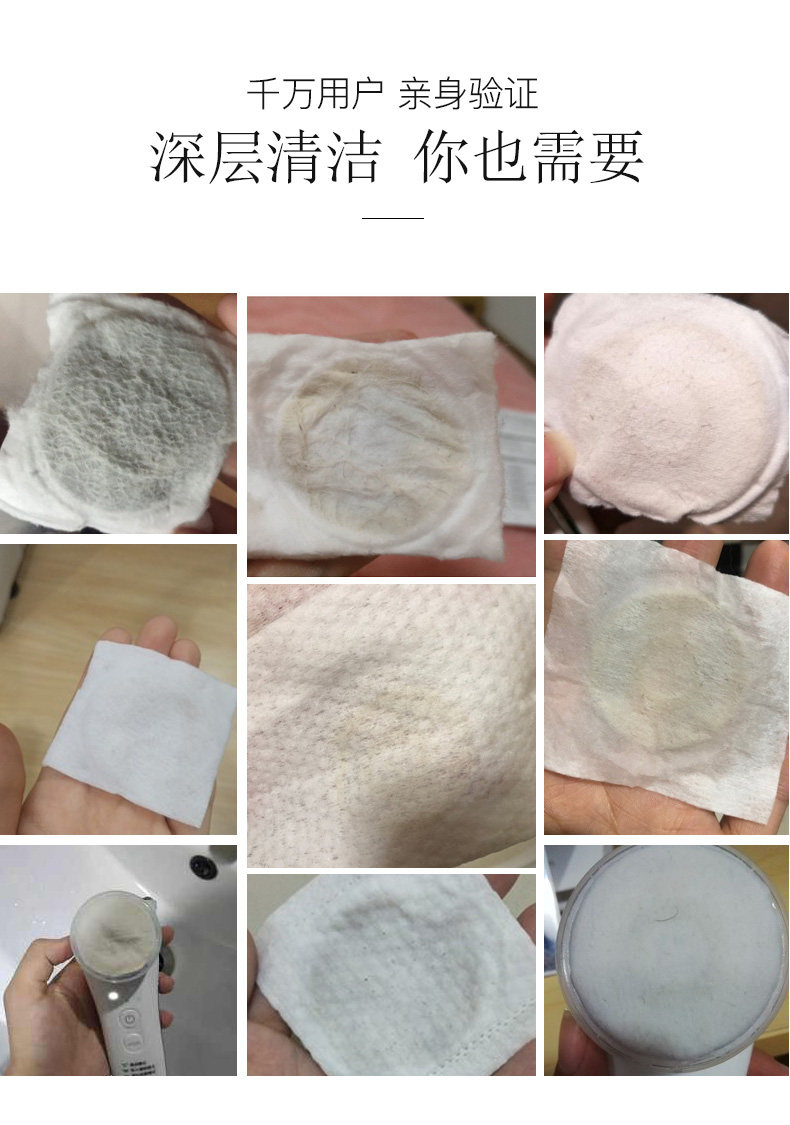 千万用户 亲身验证

深层清洁 你也需要