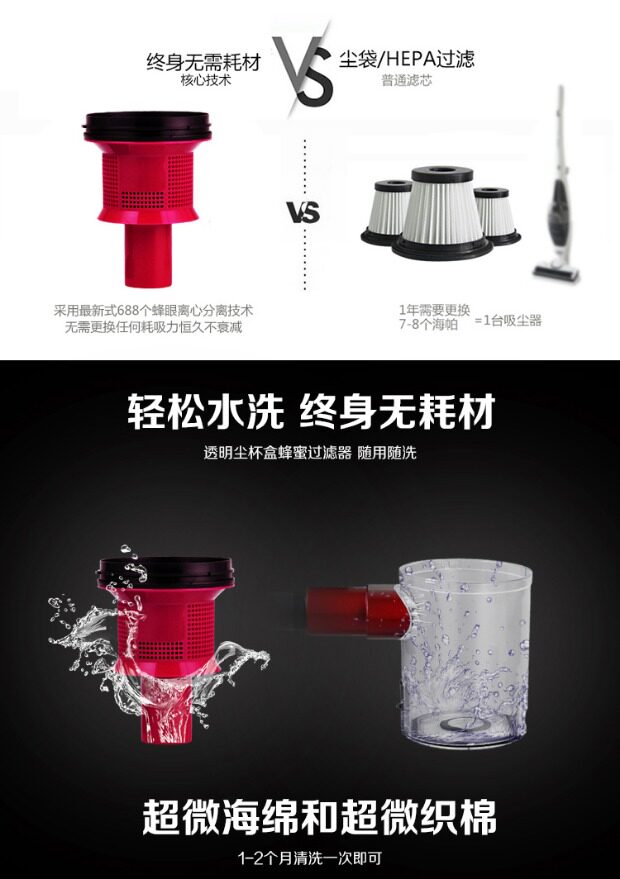 终身无需耗材
核心技术

VS

尘袋/HEPA过滤
普通滤芯

VS

采用最新式688个蜂眼离心分离技术
无需更换任何耗吸力恒久不衰减

1年需要更换
7-8个海帕 =1台吸尘器

轻松水洗 终身无耗材
透明尘杯盒蜂蜜过滤器 随用随洗

超微海绵和超微织棉
1-2个月清洗一次即可