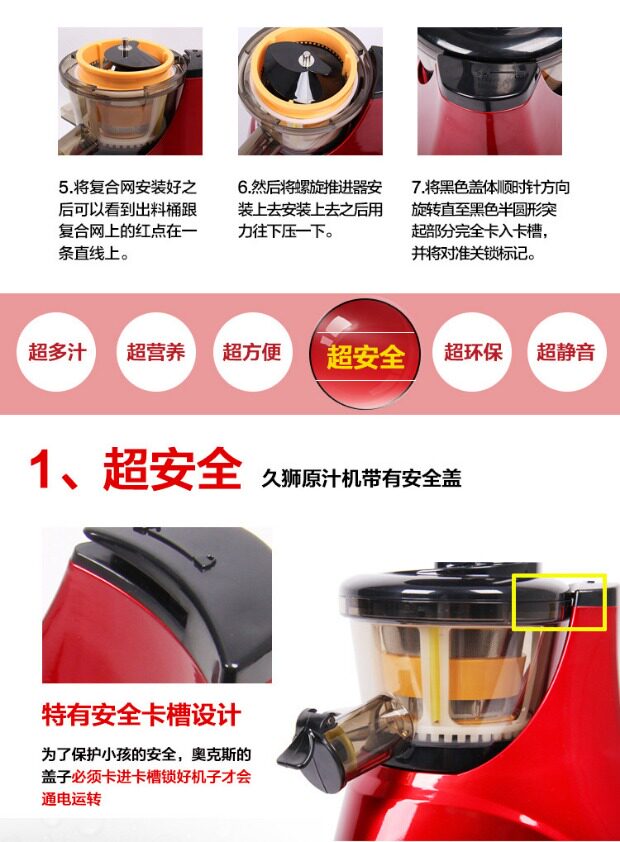 5.将复合网安装好之后可以看到出料桶跟复合网上的红点在一条直线上。

6.然后将螺旋推进器安装上去安装上去之后用力往下压一下。

7.将黑色盖体顺时针方向旋转直至黑色半圆形突起部分完全卡入卡槽，并将对准关锁标记。

超多汁

超营养

超方便

超安全

超环保

超静音

1、超安全 久狮原汁机带有安全盖

特有安全卡槽设计

为了保护小孩的安全，奥克斯的盖子必须卡进卡槽锁好机子才会通电运转