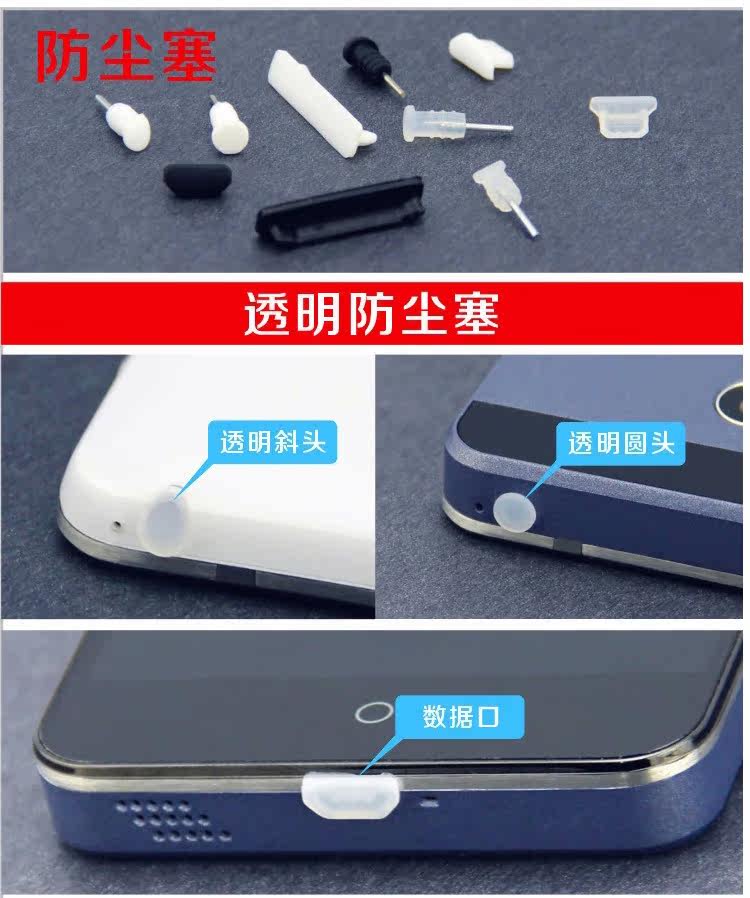 防尘塞

透明防尘塞

透明斜头

透明圆头

数据口