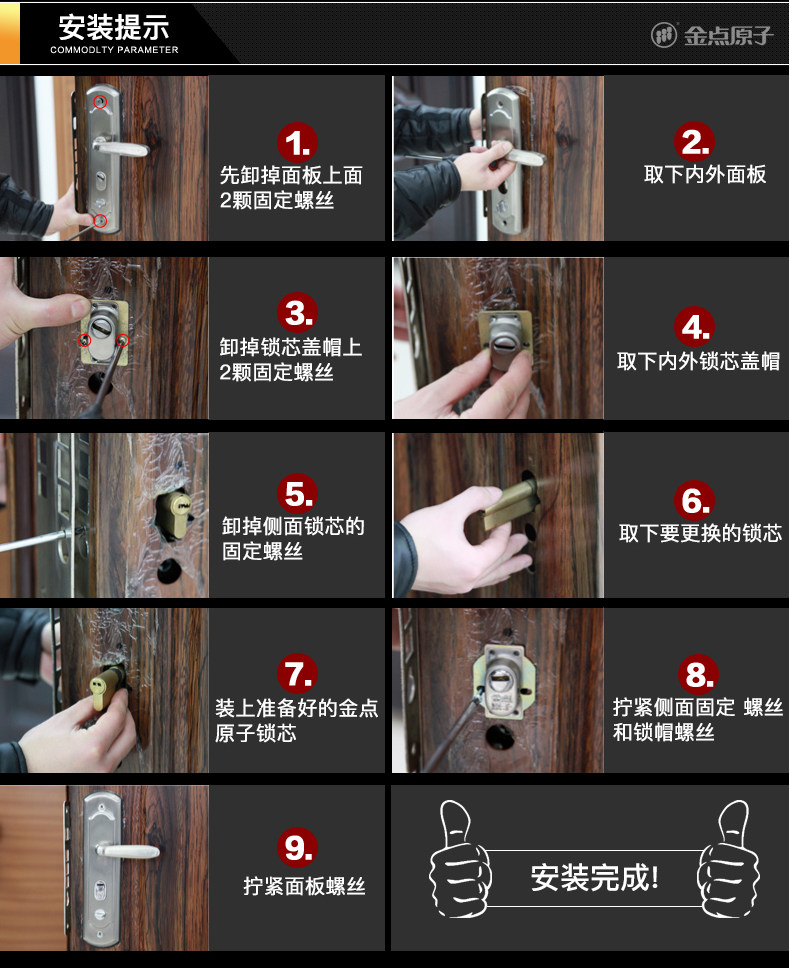 安装提示
COMMODLTY PARAMETER

金点原子

1.
先卸掉面板上面2颗固定螺丝

2.
取下内外面板

3.
卸掉锁芯盖帽上2颗固定螺丝

4.
取下内外锁芯盖帽

5.
卸掉侧面锁芯的固定螺丝

6.
取下要更换的锁芯

7.
装上准备好的金点原子锁芯

8.
拧紧侧面固定 螺丝和锁帽螺丝

9.
拧紧面板螺丝

安装完成!