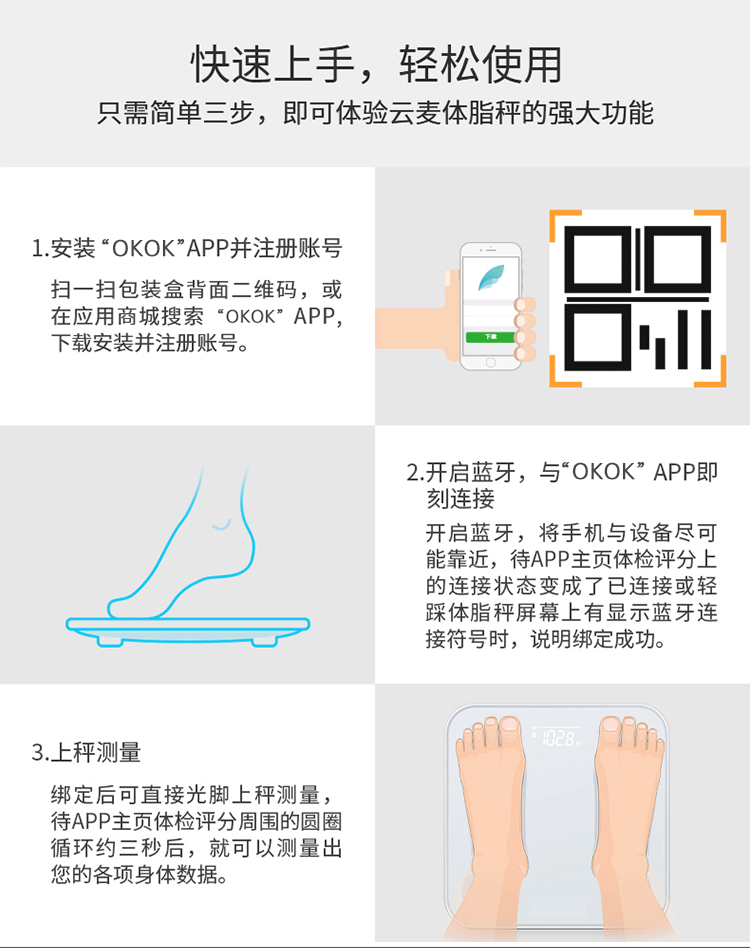 快速上手，轻松使用
只需简单三步，即可体验云麦体脂秤的强大功能

1.安装“OKOK”APP并注册账号
扫一扫包装盒背面二维码，或在应用商城搜索“OKOK”APP，下载安装并注册账号。

下载

2.开启蓝牙，与“OKOK”APP即刻连接
开启蓝牙，将手机与设备尽可能靠近，待APP主页体检评分上的连接状态变成了已连接或轻踩体脂秤屏幕上有显示蓝牙连接符号时，说明绑定成功。

3.上秤测量
绑定后可直接光脚上秤测量，待APP主页体检评分周围的圆圈循环约三秒后，就可以测量出您的各项身体数据。

102.8