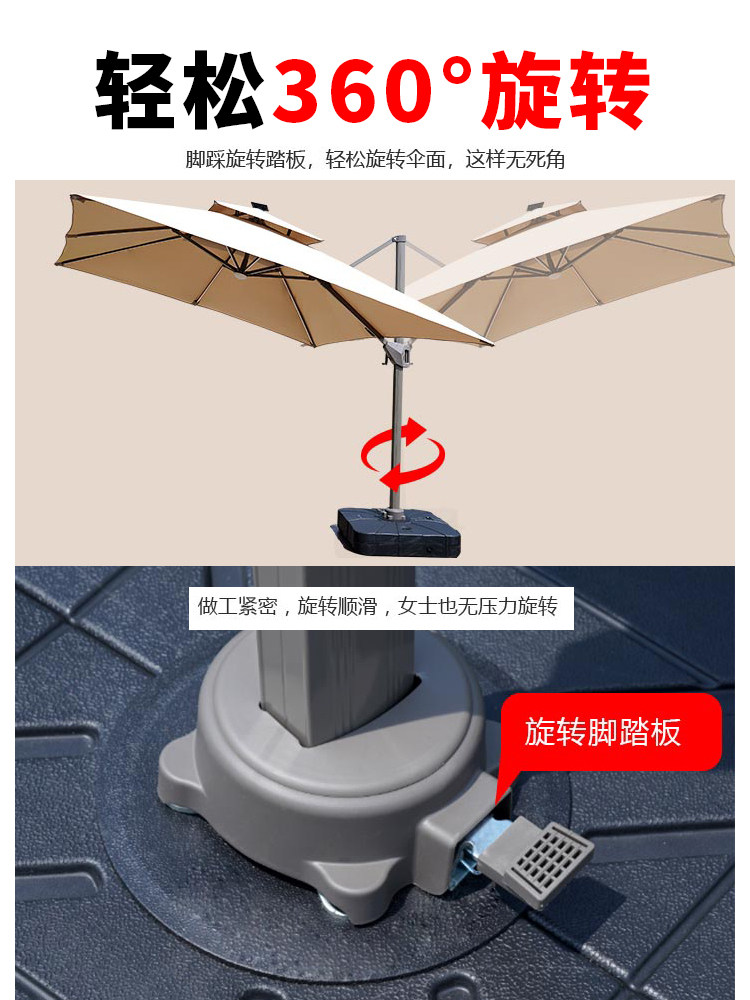 轻松360°旋转

脚踩旋转踏板，轻松旋转伞面，这样无死角

做工紧密，旋转顺滑，女士也无压力旋转

旋转脚踏板