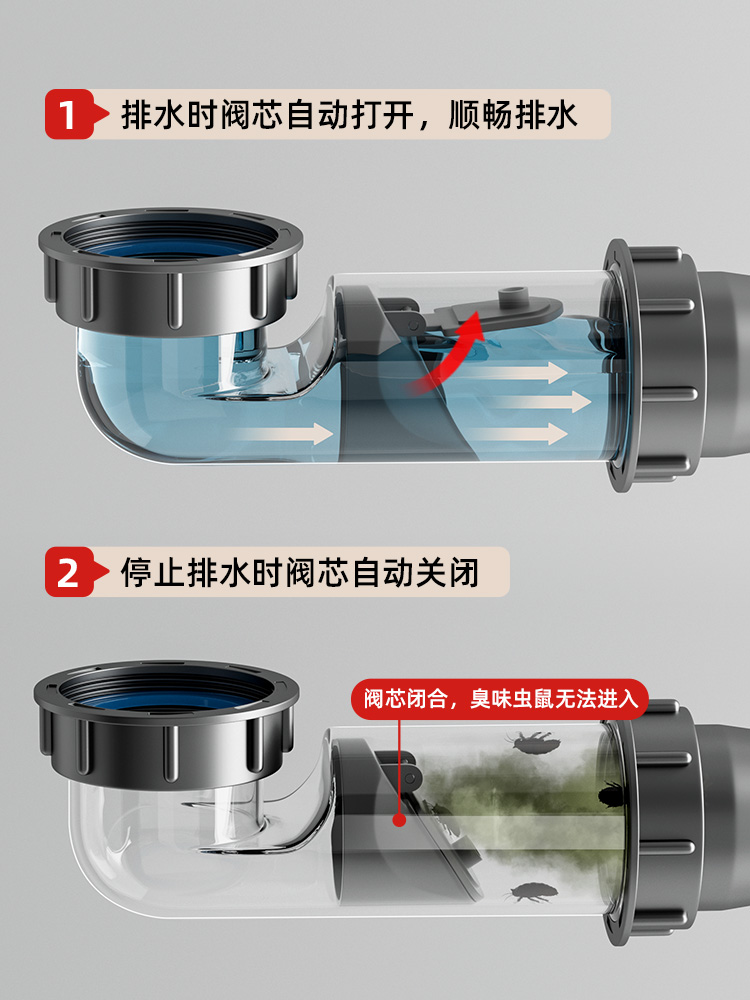 1 排水时阀芯自动打开，顺畅排水

2 停止排水时阀芯自动关闭

阀芯闭合，臭味虫鼠无法进入