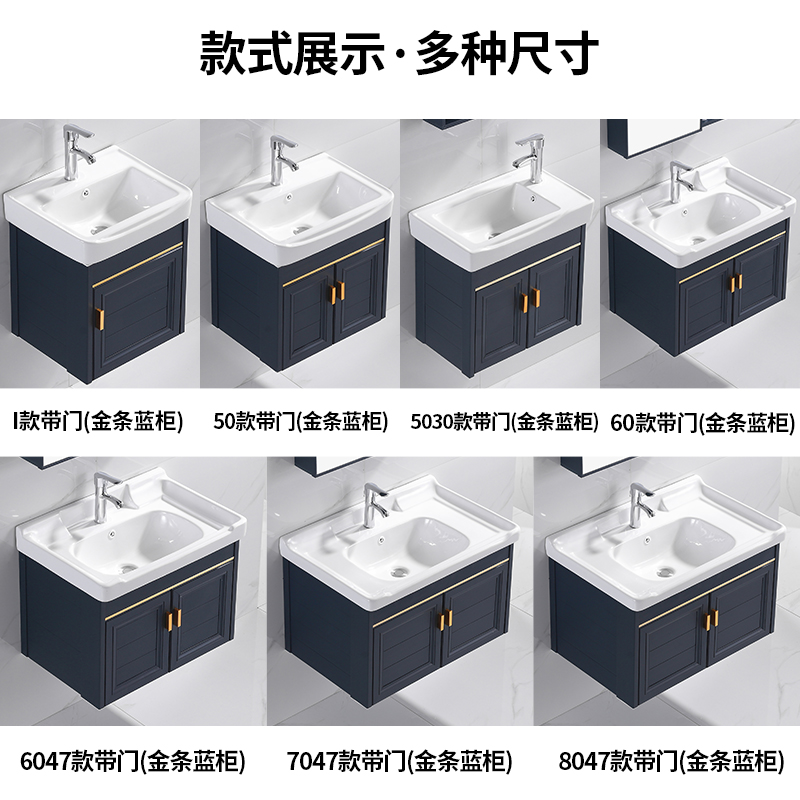 款式展示·多种尺寸

I款带门(金条蓝柜)

50款带门(金条蓝柜)

5030款带门(金条蓝柜)

60款带门(金条蓝柜)

6047款带门(金条蓝柜)

7047款带门(金条蓝柜)

8047款带门(金条蓝柜)