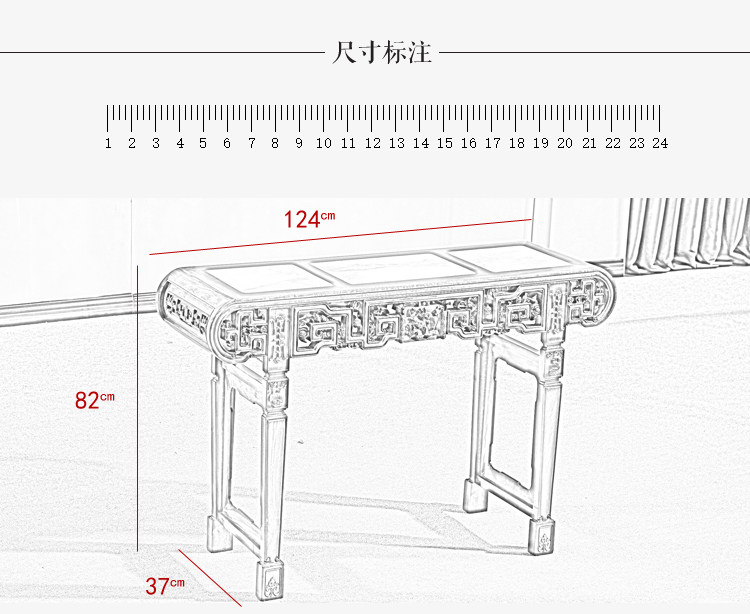 尺寸标注

1 2 3 4 5 6 7 8 9 10 11 12 13 14 15 16 17 18 19 20 21 22 23 24

124cm

82cm

37cm