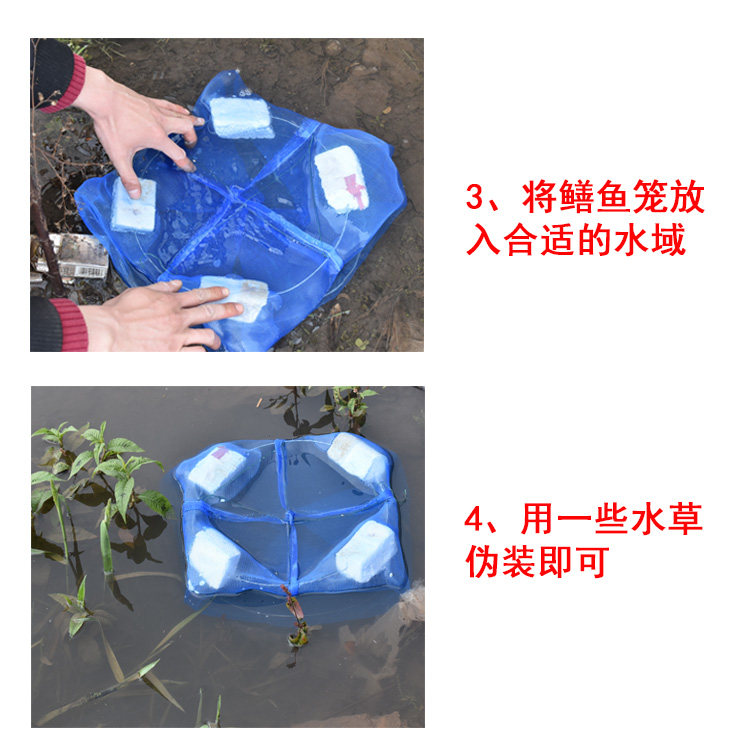 3、将鳝鱼笼放入合适的水域

4、用一些水草伪装即可