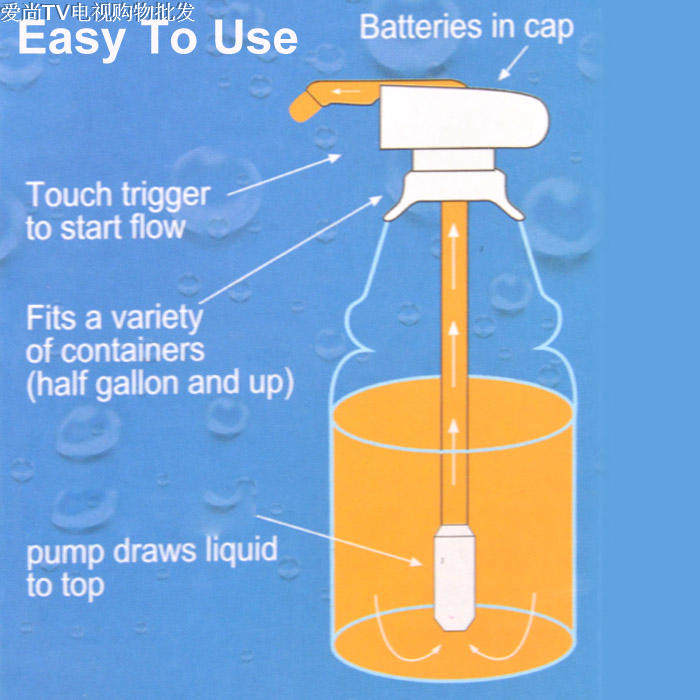 爱尚TV电视购物批发

Easy To Use

Batteries in cap

Touch trigger to start flow

Fits a variety of containers (half gallon and up)

pump draws liquid to top