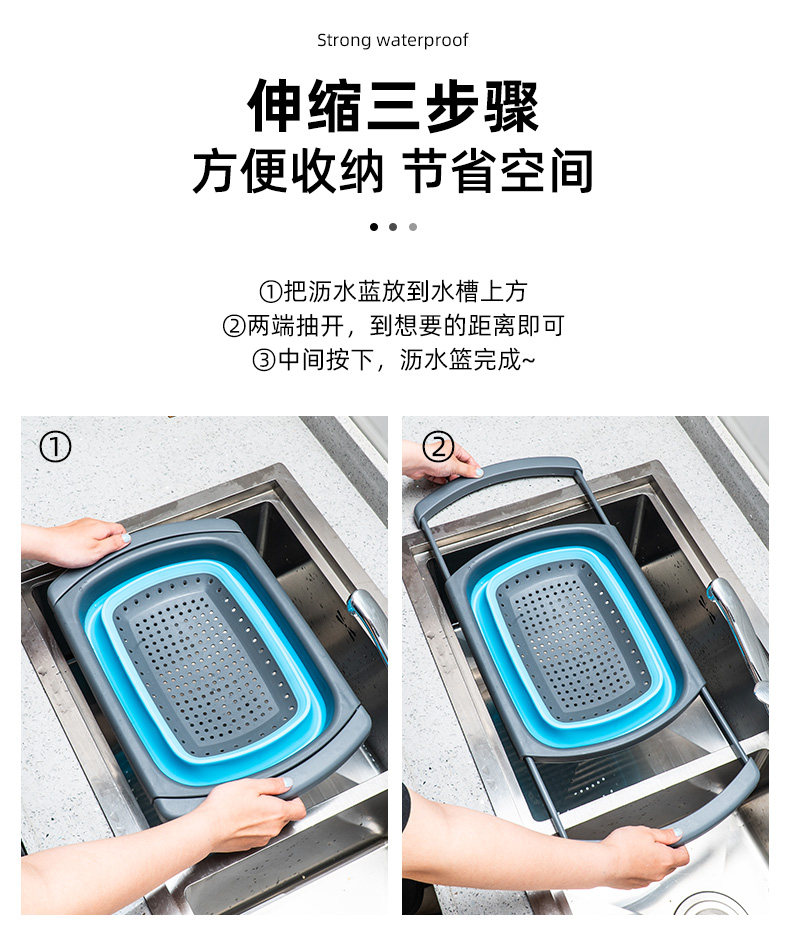 Strong waterproof

伸缩三步骤
方便收纳 节省空间

①把沥水蓝放到水槽上方
②两端抽开，到想要的距离即可
③中间按下，沥水篮完成~

①

②