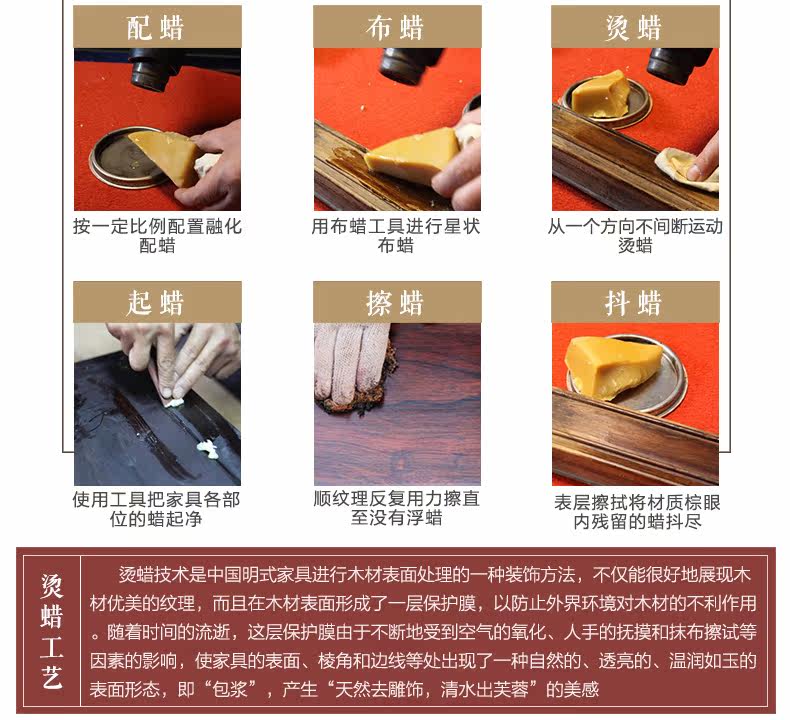 配蜡

按一定比例配置融化配蜡

布蜡

用布蜡工具进行星状布蜡

烫蜡

从一个方向不间断运动烫蜡

起蜡

使用工具把家具各部位的蜡起净

擦蜡

顺纹理反复用力擦直至没有浮蜡

抖蜡

表层擦拭将材质棕眼内残留的蜡抖尽

烫蜡工艺

烫蜡技术是中国明式家具进行木材表面处理的一种装饰方法，不仅能很好地展现木材优美的纹理，而且在木材表面形成了一层保护膜，以防止外界环境对木材的不利作用。随着时间的流逝，这层保护膜由于不断地受到空气的氧化、人手的抚摸和抹布擦试等因素的影响，使家具的表面、棱角和边线等处出现了一种自然的、透亮的、温润如玉的表面形态，即“包浆”，产生“天然去雕饰，清水出芙蓉”的美感