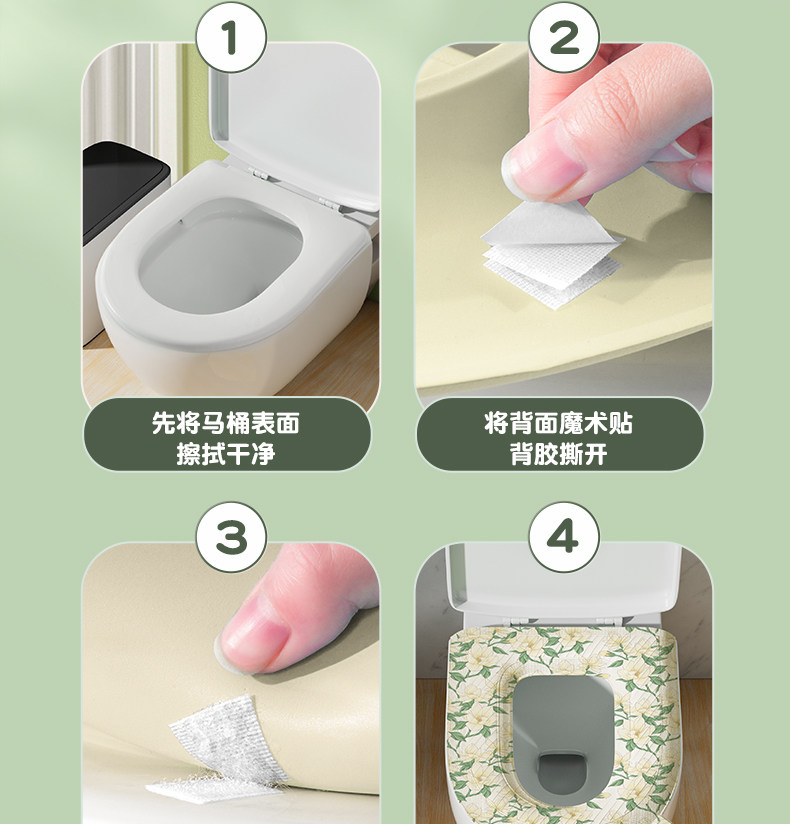 1

先将马桶表面
擦拭干净

2

将背面魔术贴
背胶撕开

3

4