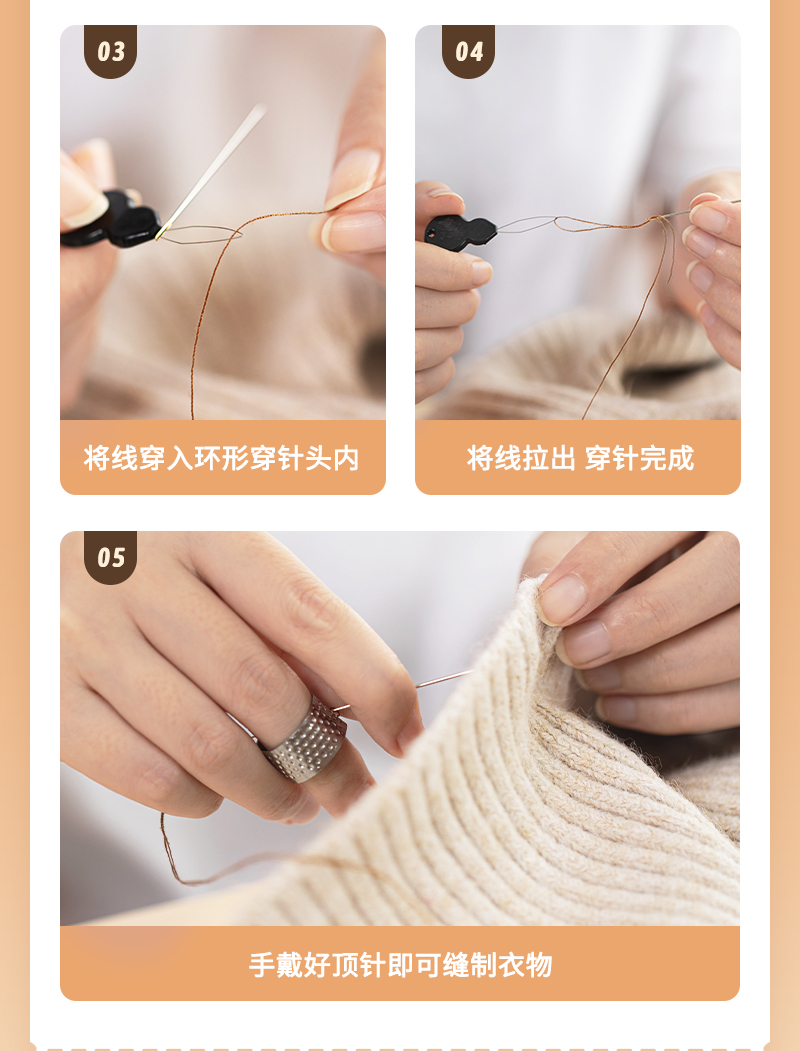 03

将线穿入环形穿针头内

04

将线拉出 穿针完成

05

手戴好顶针即可缝制衣物