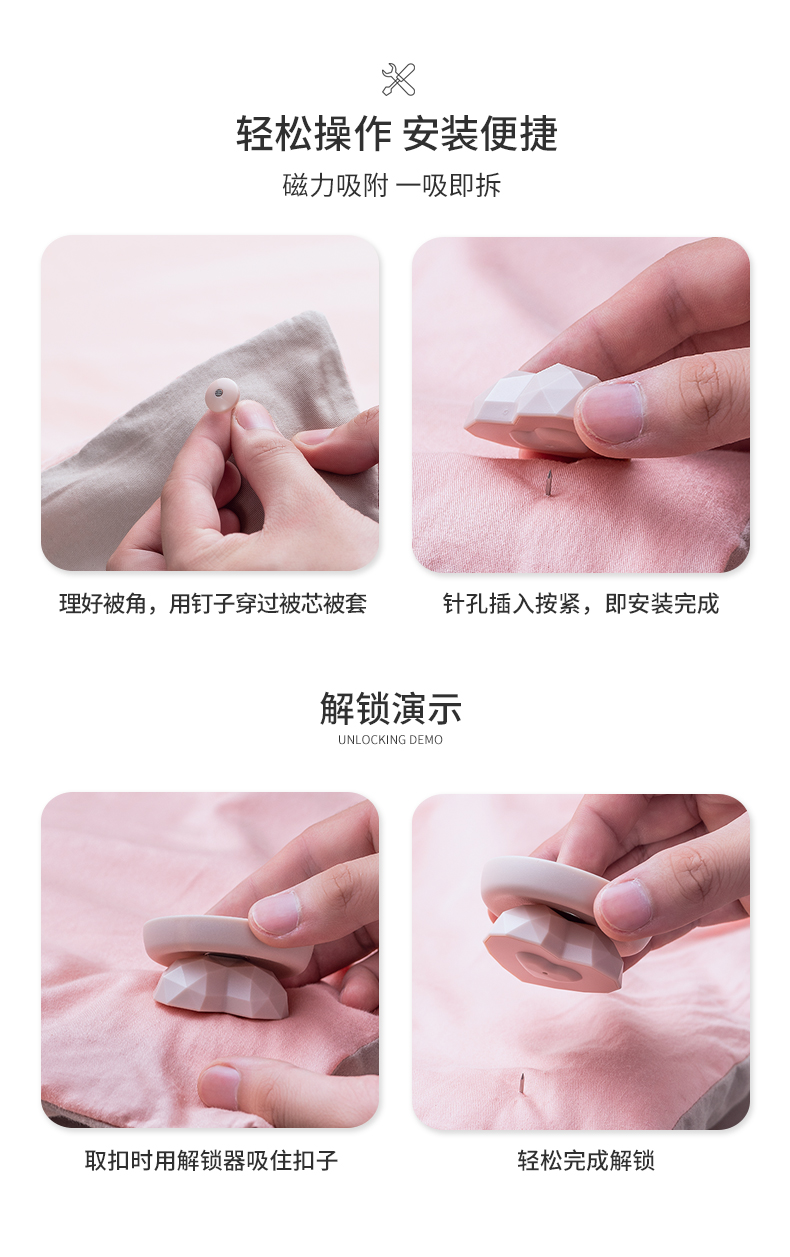 轻松操作 安装便捷

磁力吸附 一吸即拆

理好被角，用钉子穿过被芯被套

针孔插入按紧，即安装完成

解锁演示

UNLOCKING DEMO

取扣时用解锁器吸住扣子

轻松完成解锁