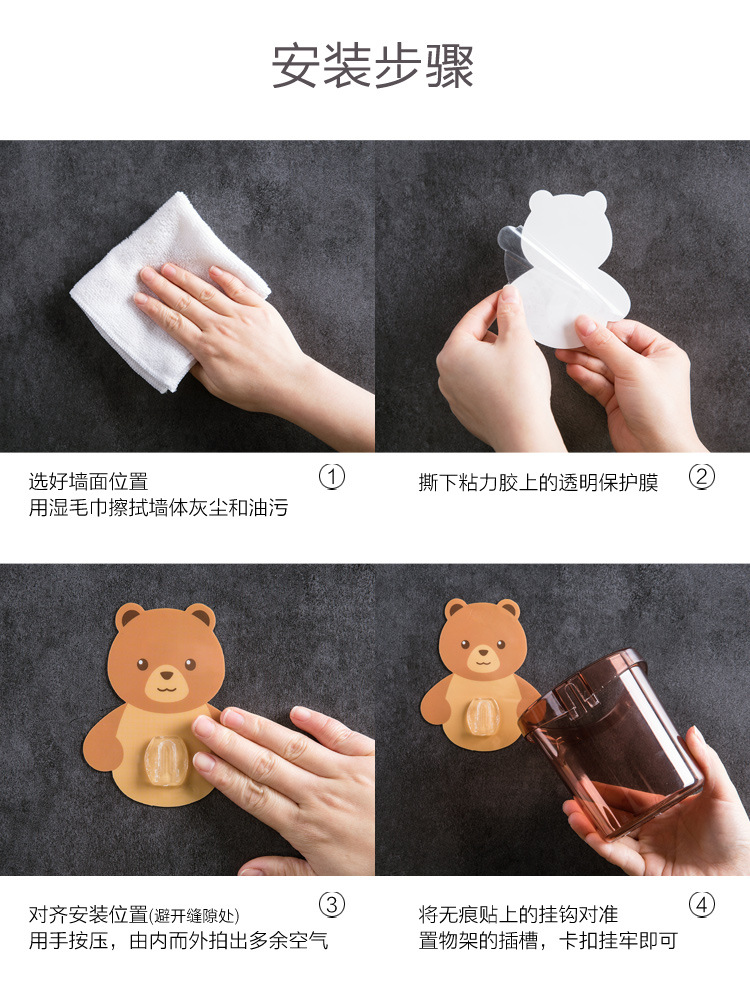 安装步骤

选好墙面位置
用湿毛巾擦拭墙体灰尘和油污 ①

撕下粘力胶上的透明保护膜 ②

对齐安装位置(避开缝隙处)
用手按压，由内而外拍出多余空气 ③

将无痕贴上的挂钩对准
置物架的插槽，卡扣挂牢即可 ④