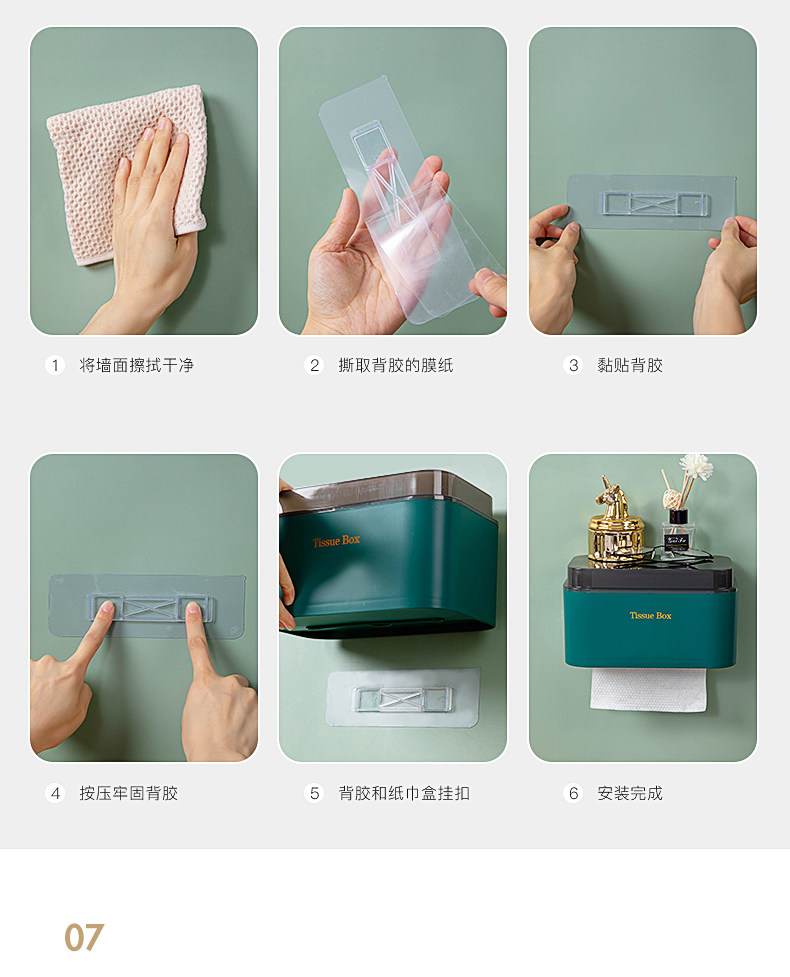 1 将墙面擦拭干净

2 撕取背胶的膜纸

3 黏贴背胶

4 按压牢固背胶

Tissue Box

5 背胶和纸巾盒挂扣

Tissue Box

6 安装完成

07