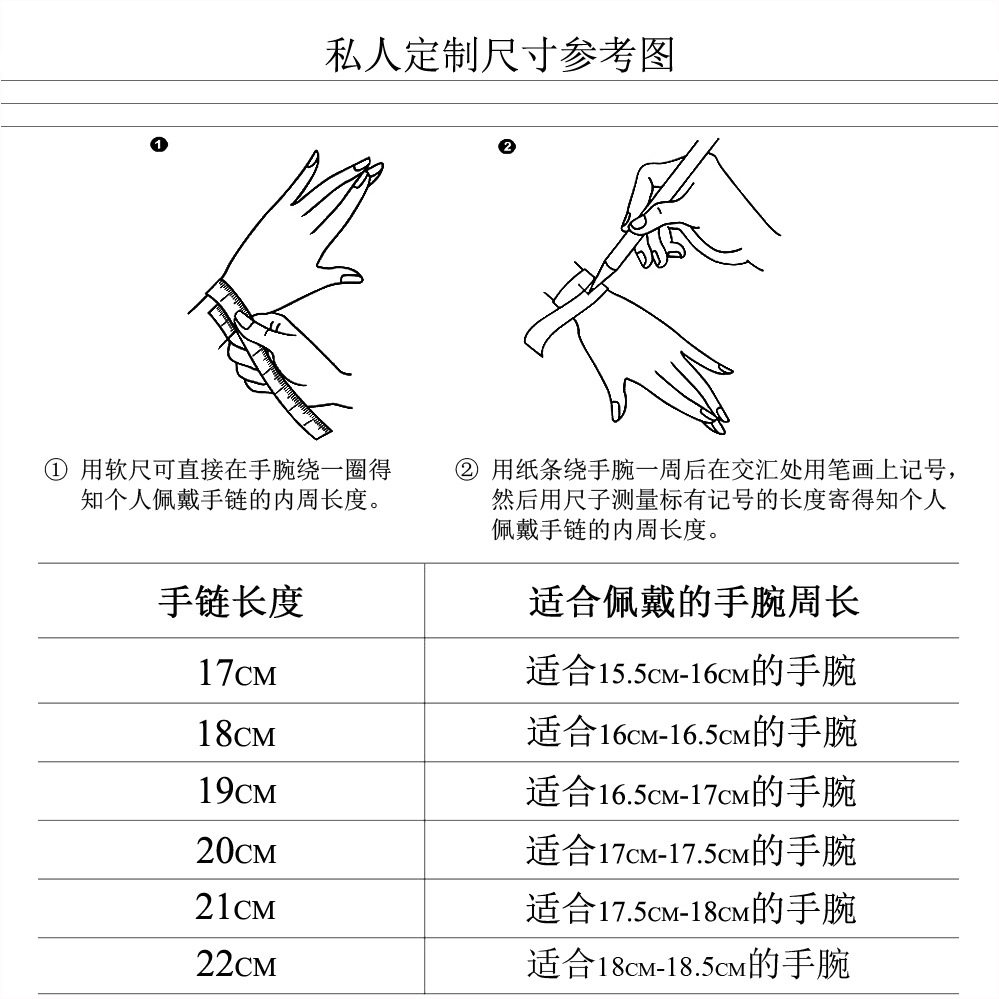 私人定制尺寸参考图

❶

❷

① 用软尺可直接在手腕绕一圈得知个人佩戴手链的内周长度。

② 用纸条绕手腕一周后在交汇处用笔画上记号，然后用尺子测量标有记号的长度寄得知个人佩戴手链的内周长度。

| 手链长度 | 适合佩戴的手腕周长 |
|---|---|
| 17CM | 适合15.5CM-16CM的手腕 |
| 18CM | 适合16CM-16.5CM的手腕 |
| 19CM | 适合16.5CM-17CM的手腕 |
| 20CM | 适合17CM-17.5CM的手腕 |
| 21CM | 适合17.5CM-18CM的手腕 |
| 22CM | 适合18CM-18.5CM的手腕 |