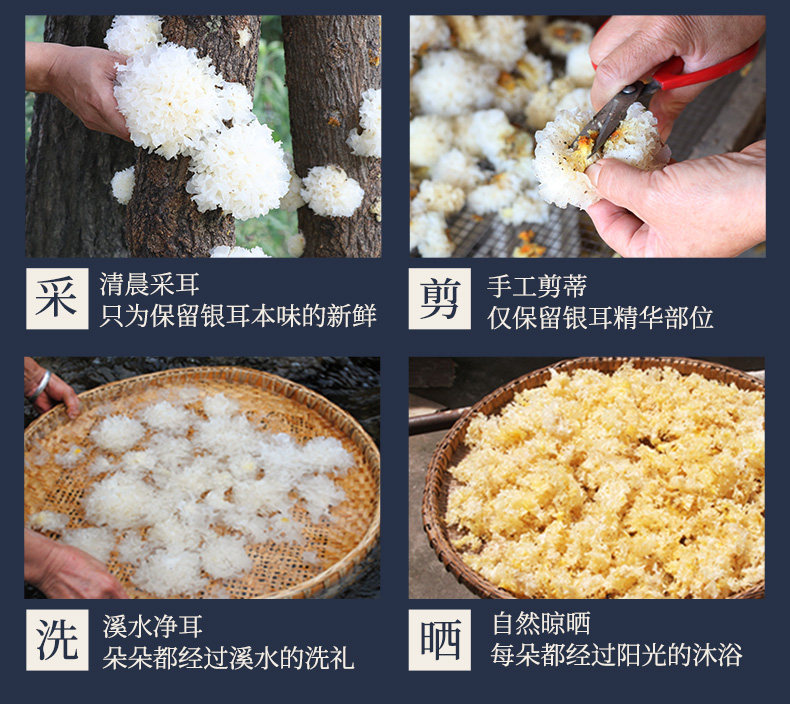 采

清晨采耳
只为保留银耳本味的新鲜

剪

手工剪蒂
仅保留银耳精华部位

洗

溪水净耳
朵朵都经过溪水的洗礼

晒

自然晾晒
每朵都经过阳光的沐浴