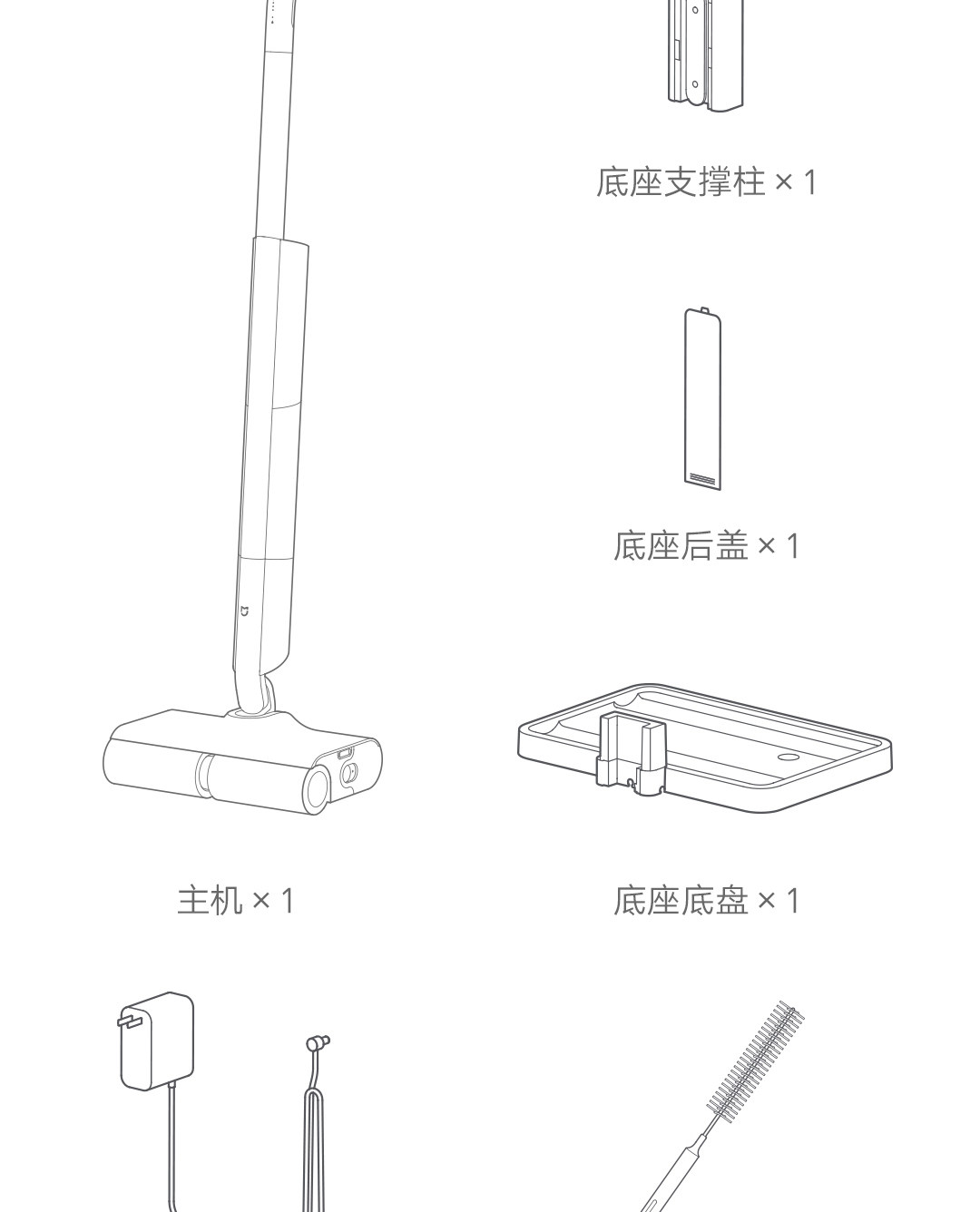 底座支撑柱 × 1

底座后盖 × 1

主机 × 1

底座底盘 × 1