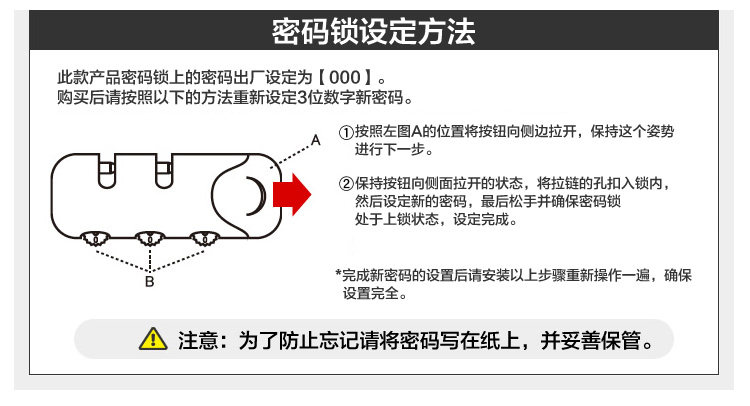 密码锁设定方法

此款产品密码锁上的密码出厂设定为【000】。
购买后请按照以下的方法重新设定3位数字新密码。

A

B

①按照左图A的位置将按钮向侧边拉开，保持这个姿势进行下一步。

②保持按钮向侧面拉开的状态，将拉链的孔扣入锁内，然后设定新的密码，最后松手并确保密码锁处于上锁状态，设定完成。

*完成新密码的设置后请安装以上步骤重新操作一遍，确保设置完全。

注意：为了防止忘记请将密码写在纸上，并妥善保管。