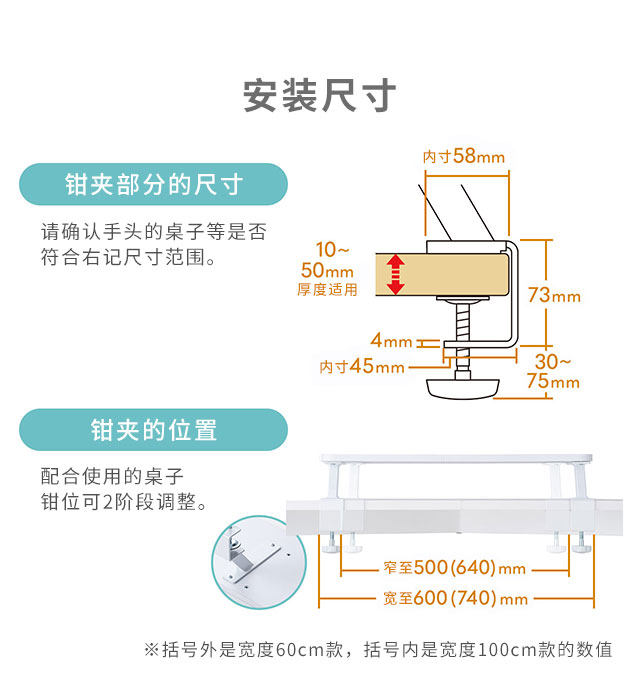 安装尺寸

钳夹部分的尺寸

请确认手头的桌子等是否符合右记尺寸范围。

内寸58mm

10~50mm
厚度适用

73mm

4mm

内寸45mm

30~75mm

钳夹的位置

配合使用的桌子钳位可2阶段调整。

窄至500(640)mm

宽至600(740)mm

※括号外是宽度60cm款，括号内是宽度100cm款的数值