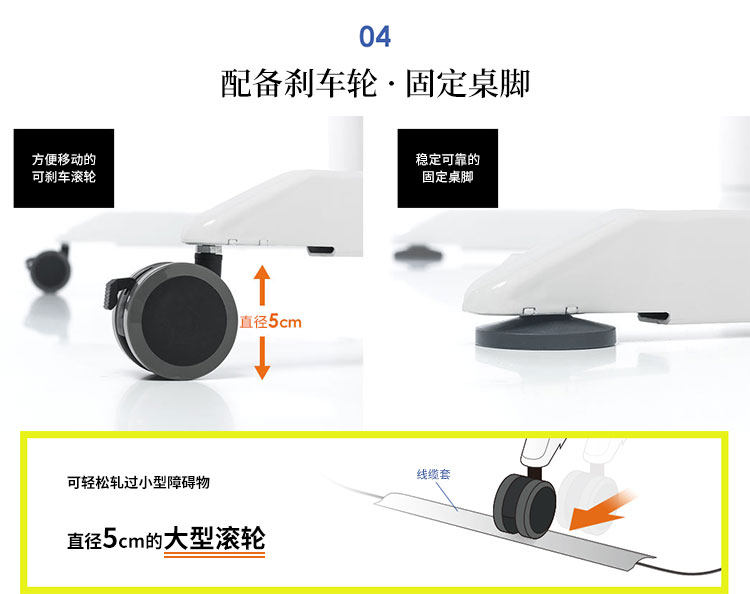 04

配备刹车轮 · 固定桌脚

方便移动的
可刹车滚轮

直径5cm

稳定可靠的
固定桌脚

可轻松轧过小型障碍物

直径5cm的大型滚轮

线缆套