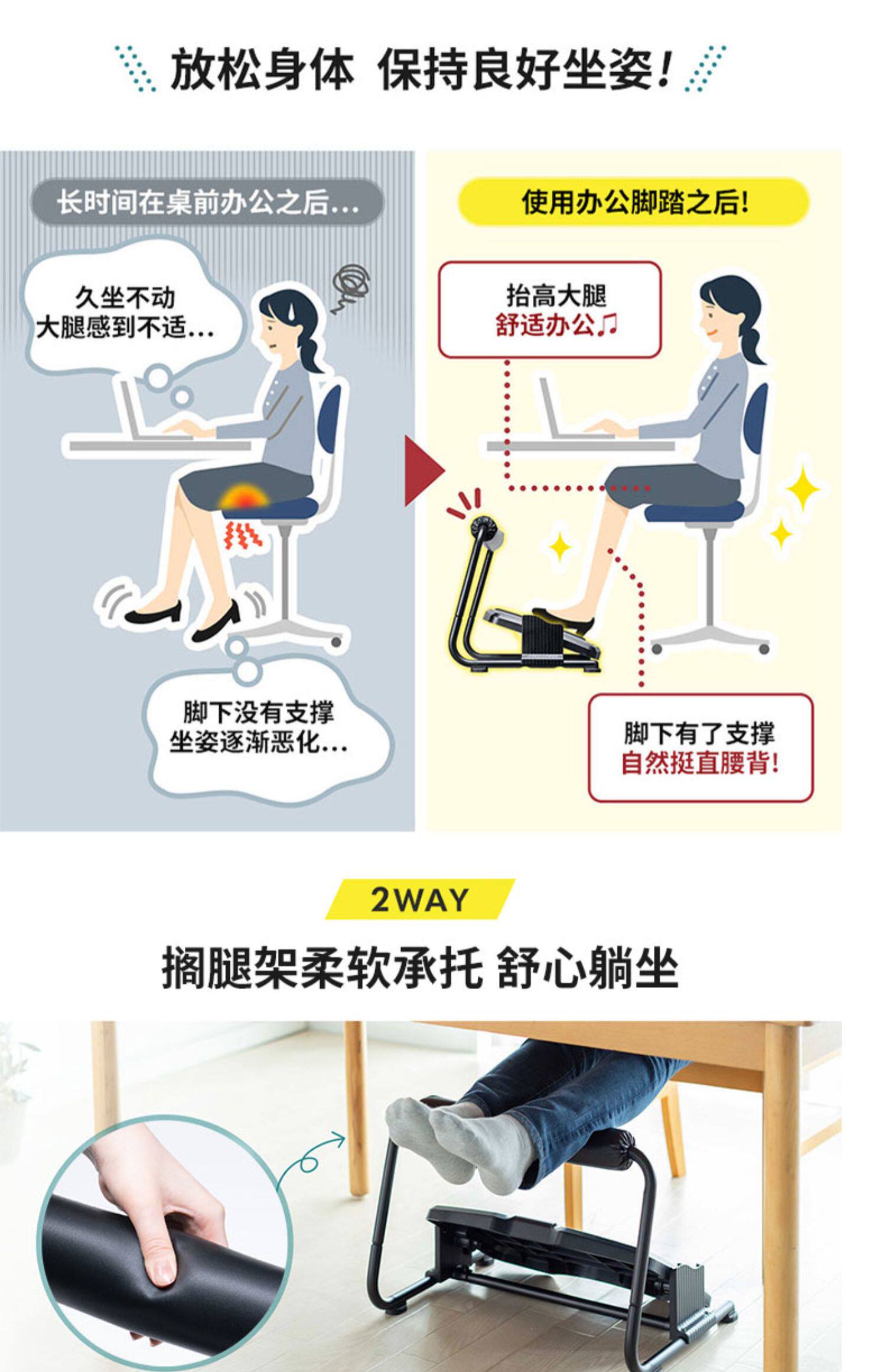 放松身体 保持良好坐姿！

长时间在桌前办公之后…

久坐不动
大腿感到不适…

脚下没有支撑
坐姿逐渐恶化…

使用办公脚踏之后！

抬高大腿
舒适办公♫

脚下有了支撑
自然挺直腰背！

2WAY

搁腿架柔软承托 舒心躺坐