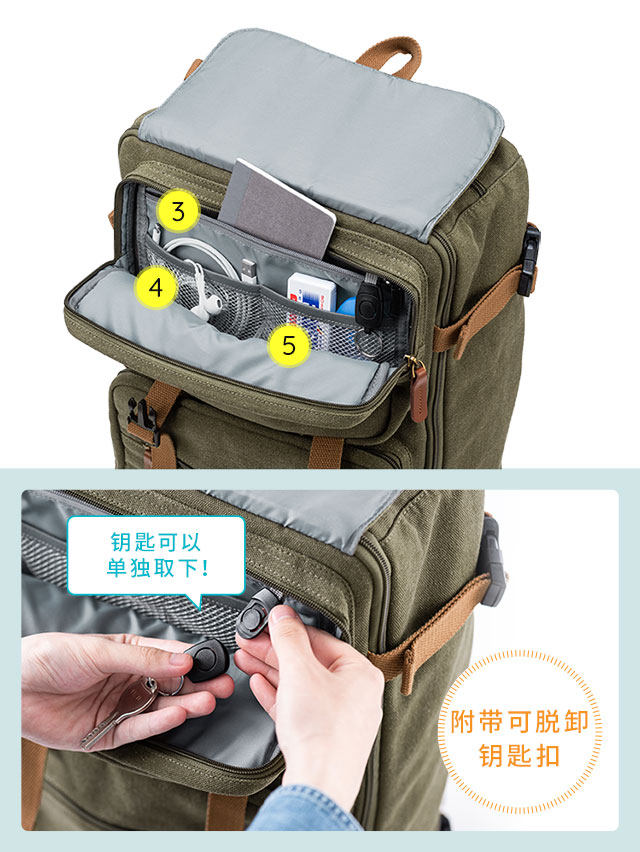 3

4

5

钥匙可以单独取下!

附带可脱卸钥匙扣