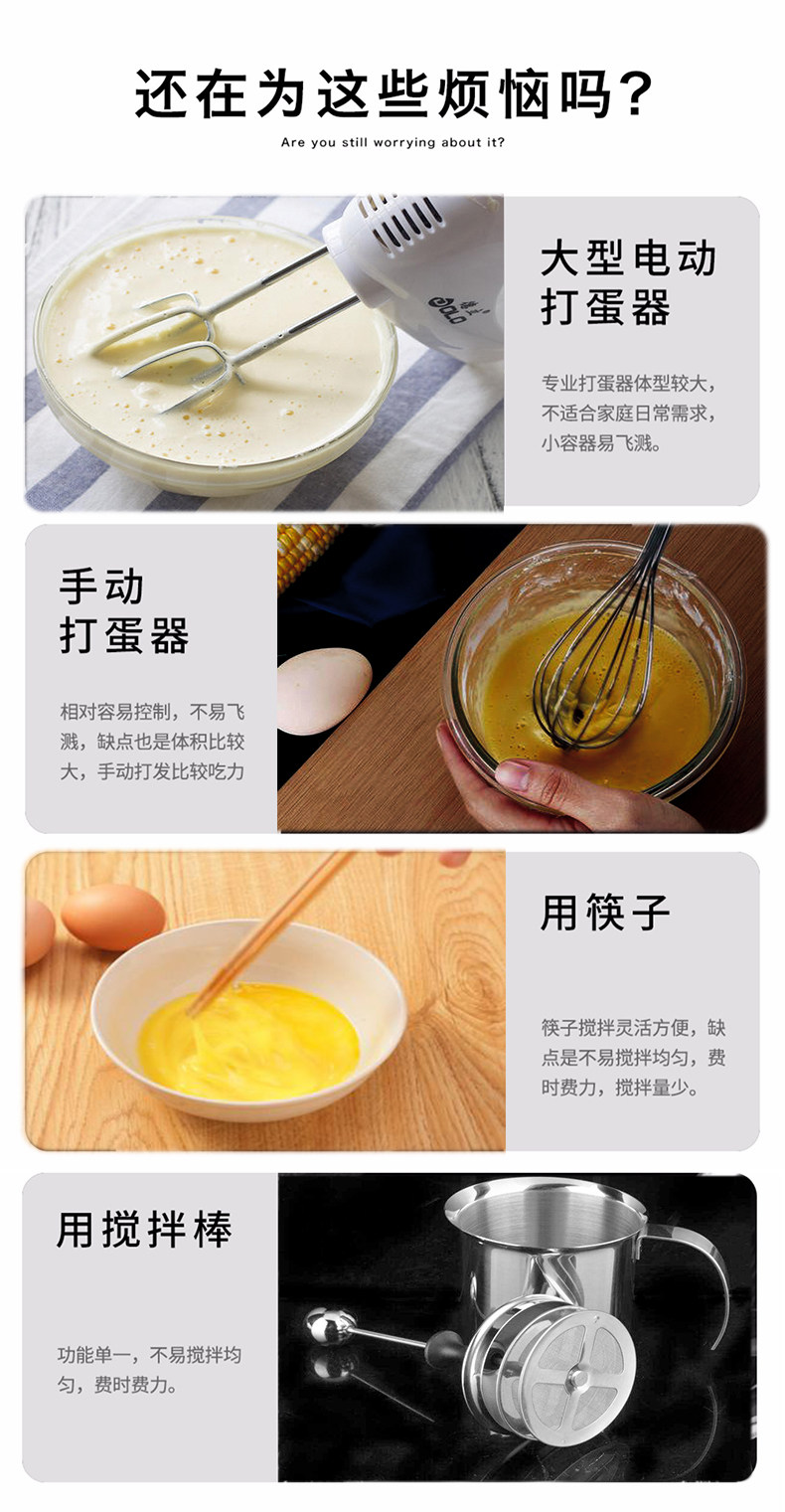 还在为这些烦恼吗?

Are you still worrying about it?

大型电动打蛋器

专业打蛋器体型较大，不适合家庭日常需求，小容器易飞溅。

手动打蛋器

相对容易控制，不易飞溅，缺点也是体积比较大，手动打发比较吃力

用筷子

筷子搅拌灵活方便，缺点是不易搅拌均匀，费时费力，搅拌量少。

用搅拌棒

功能单一，不易搅拌均匀，费时费力。