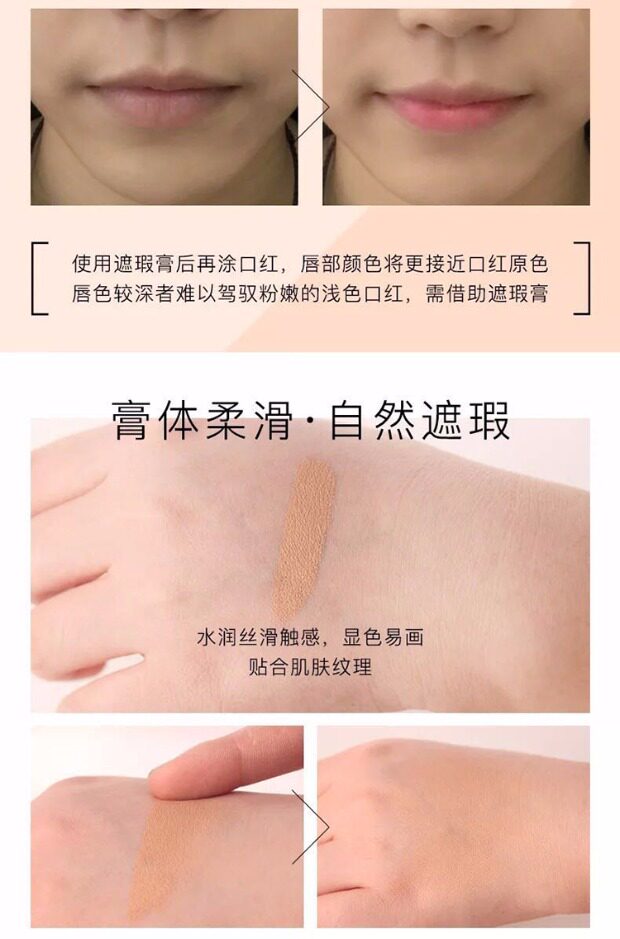 使用遮瑕膏后再涂口红，唇部颜色将更接近口红原色
唇色较深者难以驾驭粉嫩的浅色口红，需借助遮瑕膏

膏体柔滑·自然遮瑕

水润丝滑触感，显色易画
贴合肌肤纹理