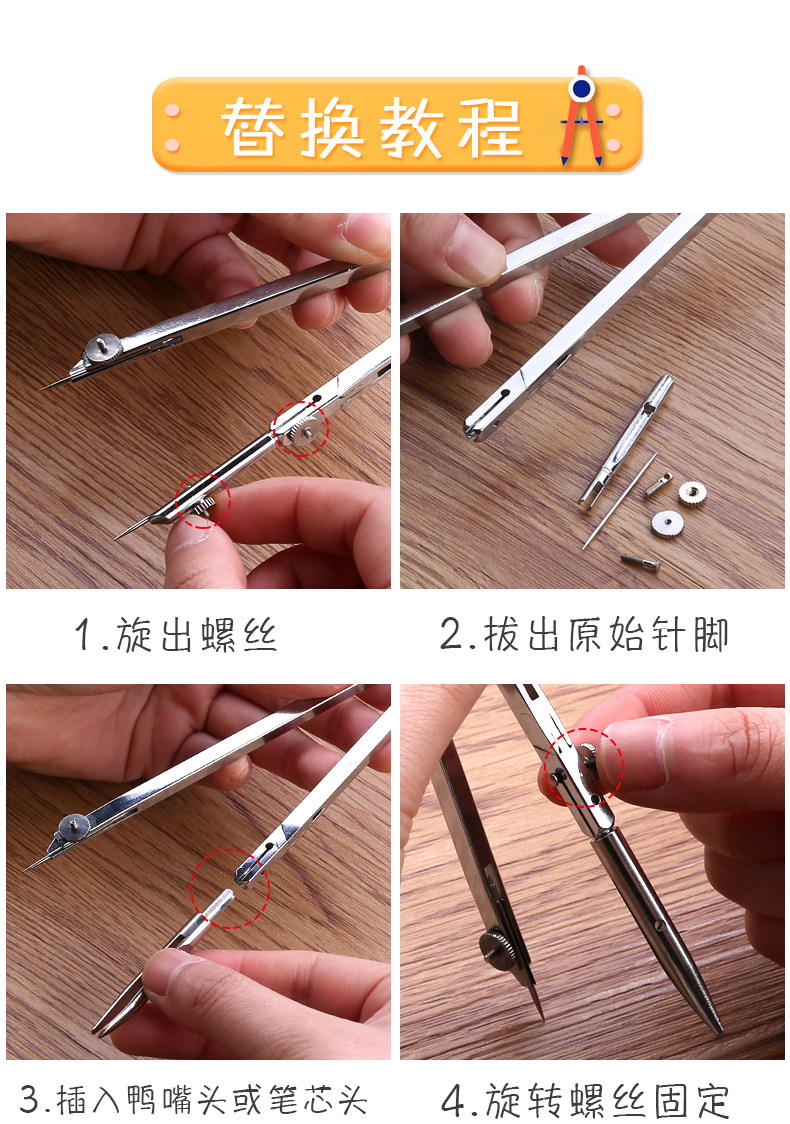 替换教程

1.旋出螺丝

2.拔出原始针脚

3.插入鸭嘴头或笔芯头

4.旋转螺丝固定